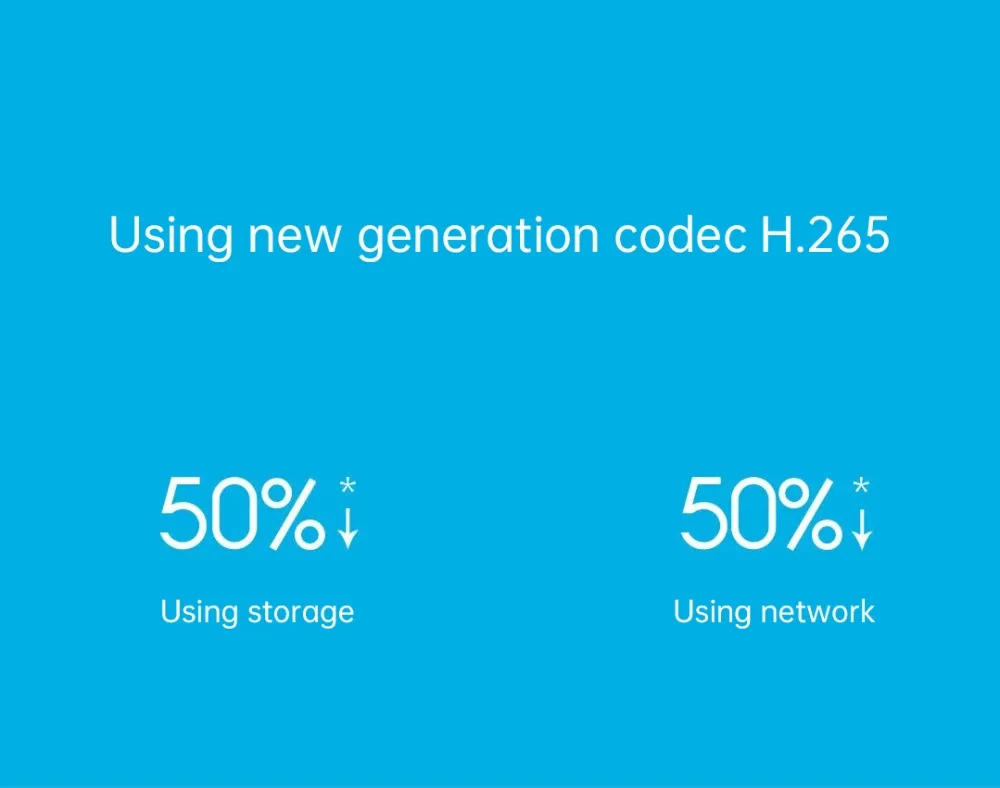 Using new generation codec H.265

50%*↓

Using storage

50%*↓

Using network