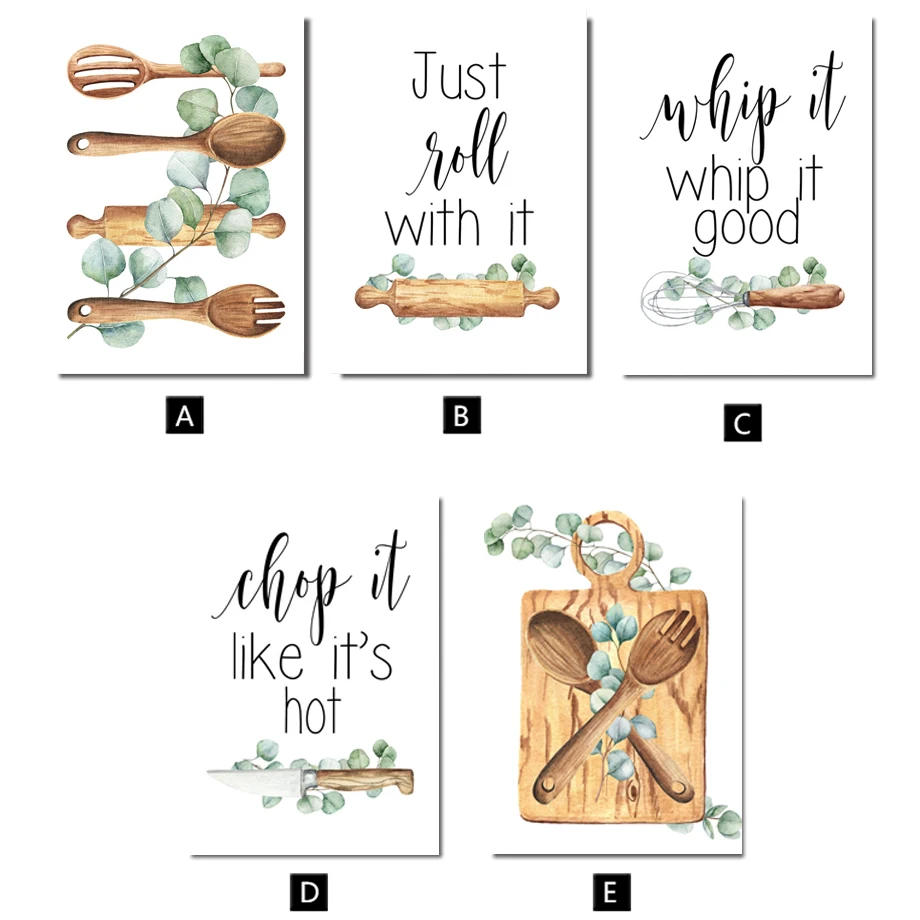 A

Just roll with it

B

whip it whip it good

C

chop it like it's hot

D

E