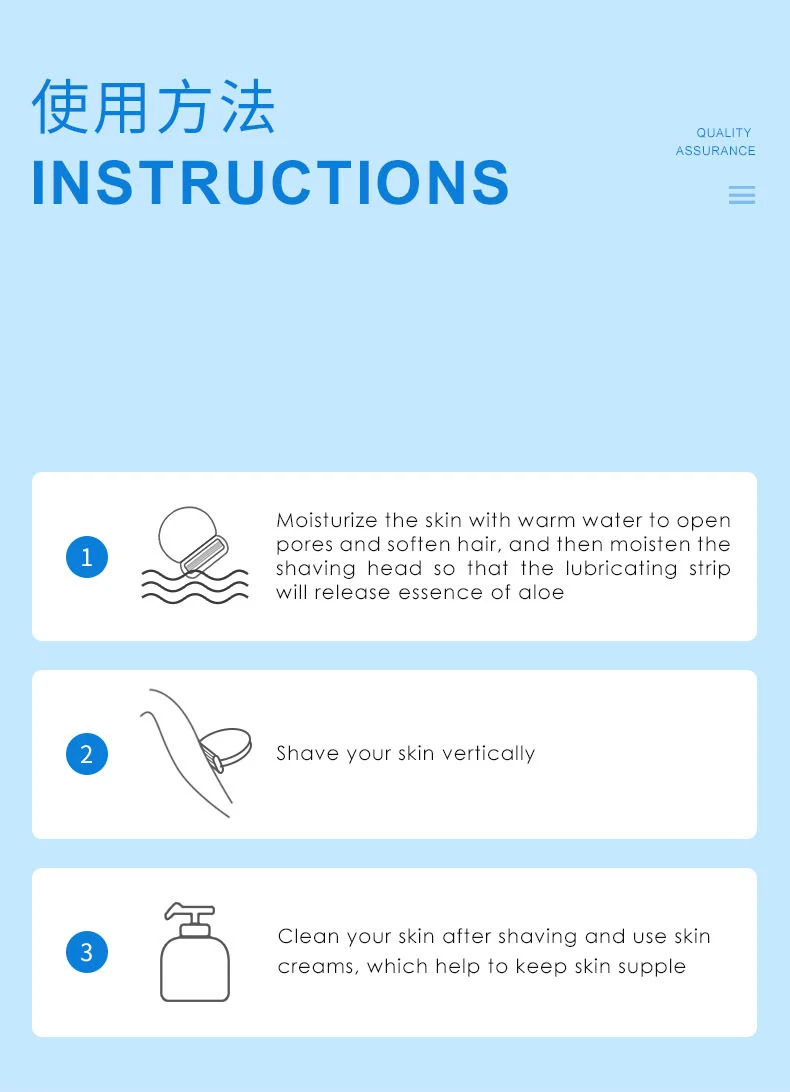 使用方法
INSTRUCTIONS

QUALITY ASSURANCE

1

Moisturize the skin with warm water to open pores and soften hair, and then moisten the shaving head so that the lubricating strip will release essence of aloe

2

Shave your skin vertically

3

Clean your skin after shaving and use skin creams, which help to keep skin supple