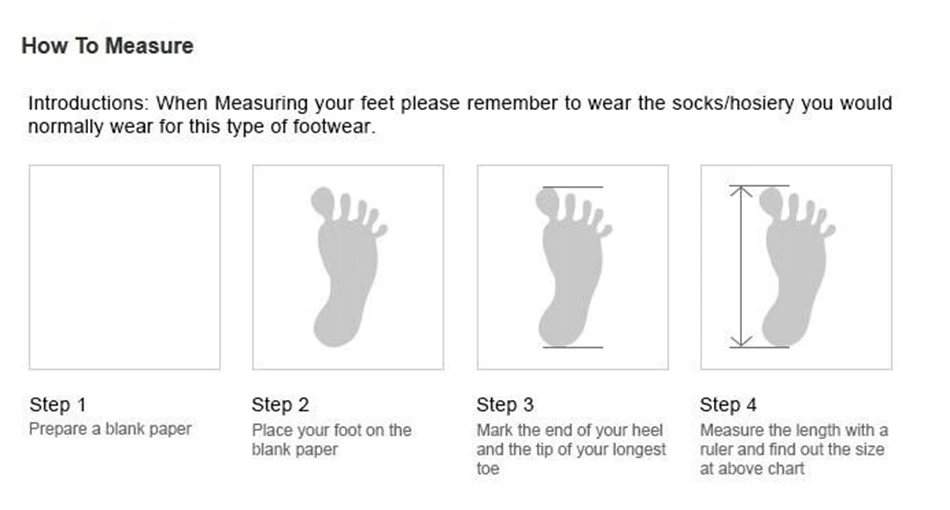 How To Measure

Introductions: When Measuring your feet please remember to wear the socks/hosiery you would normally wear for this type of footwear.

Step 1
Prepare a blank paper

Step 2
Place your foot on the blank paper

Step 3
Mark the end of your heel and the tip of your longest toe

Step 4
Measure the length with a ruler and find out the size at above chart