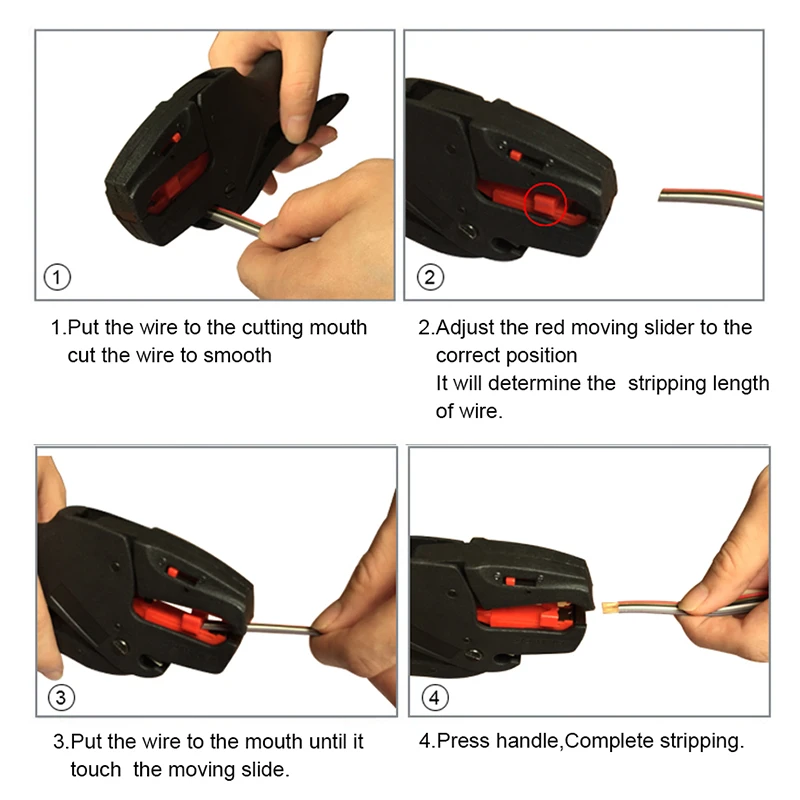 1

1.Put the wire to the cutting mouth cut the wire to smooth

2

2.Adjust the red moving slider to the correct position
It will determine the stripping length of wire.

3

3.Put the wire to the mouth until it touch the moving slide.

4

4.Press handle,Complete stripping.