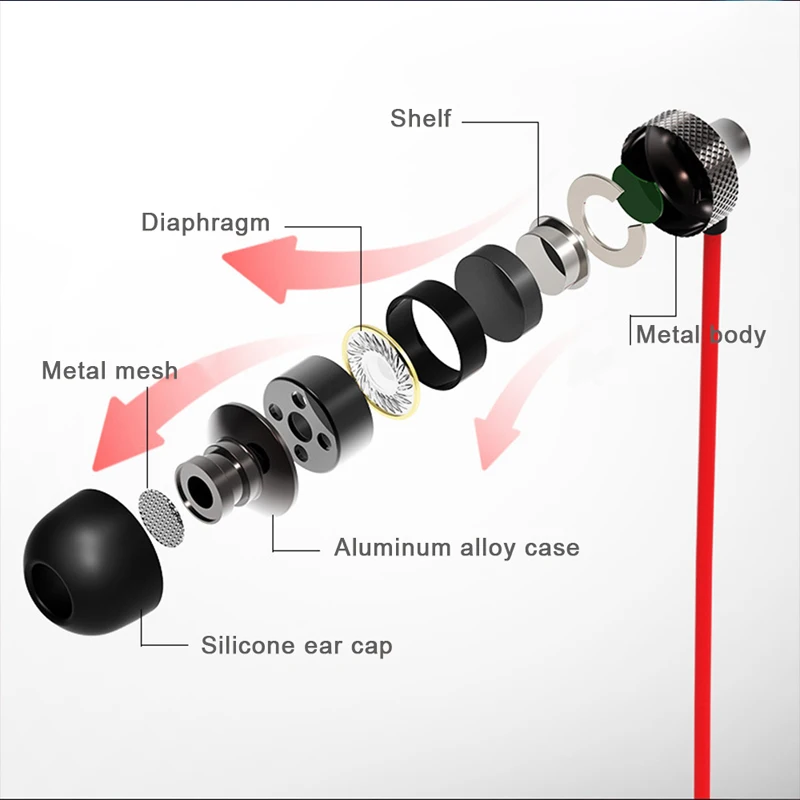 Shelf

Diaphragm

Metal body

Metal mesh

Aluminum alloy case

Silicone ear cap