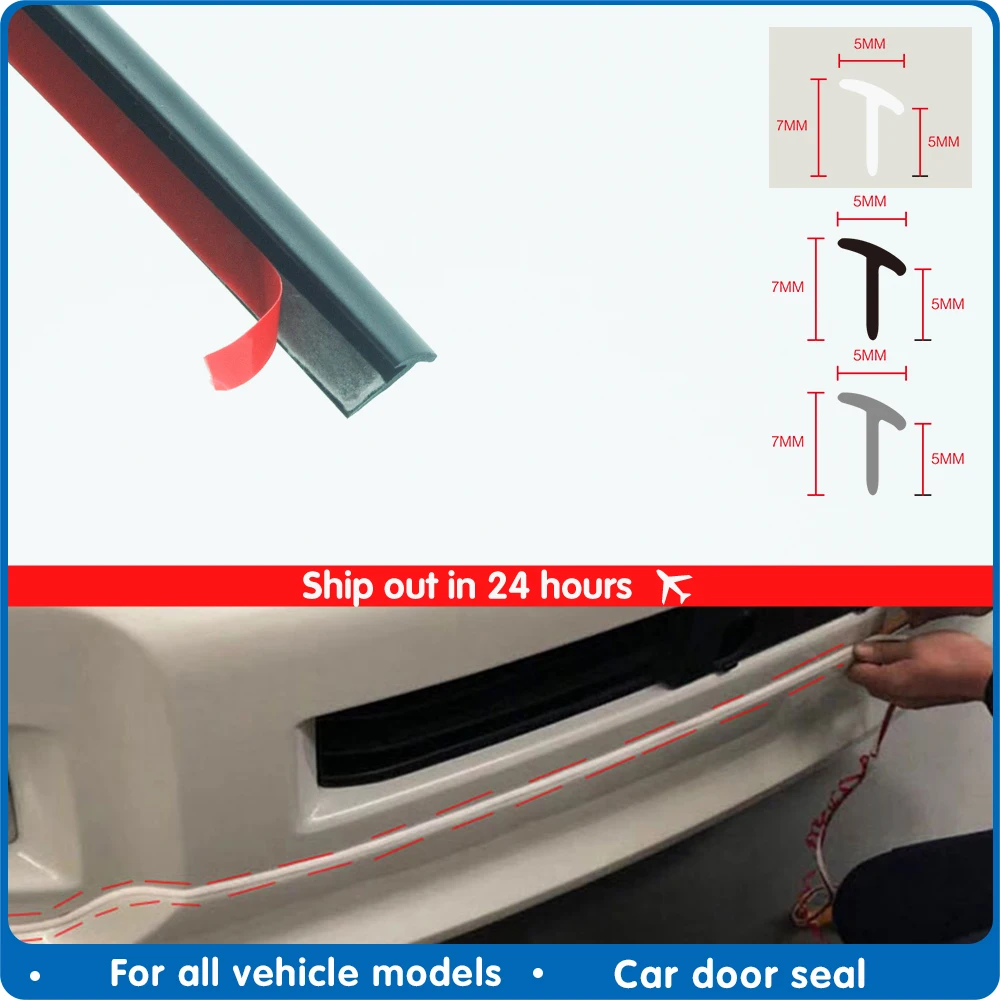 5MM
7MM
5MM
5MM
7MM
5MM
5MM
7MM
5MM

Ship out in 24 hours

• For all vehicle models • Car door seal