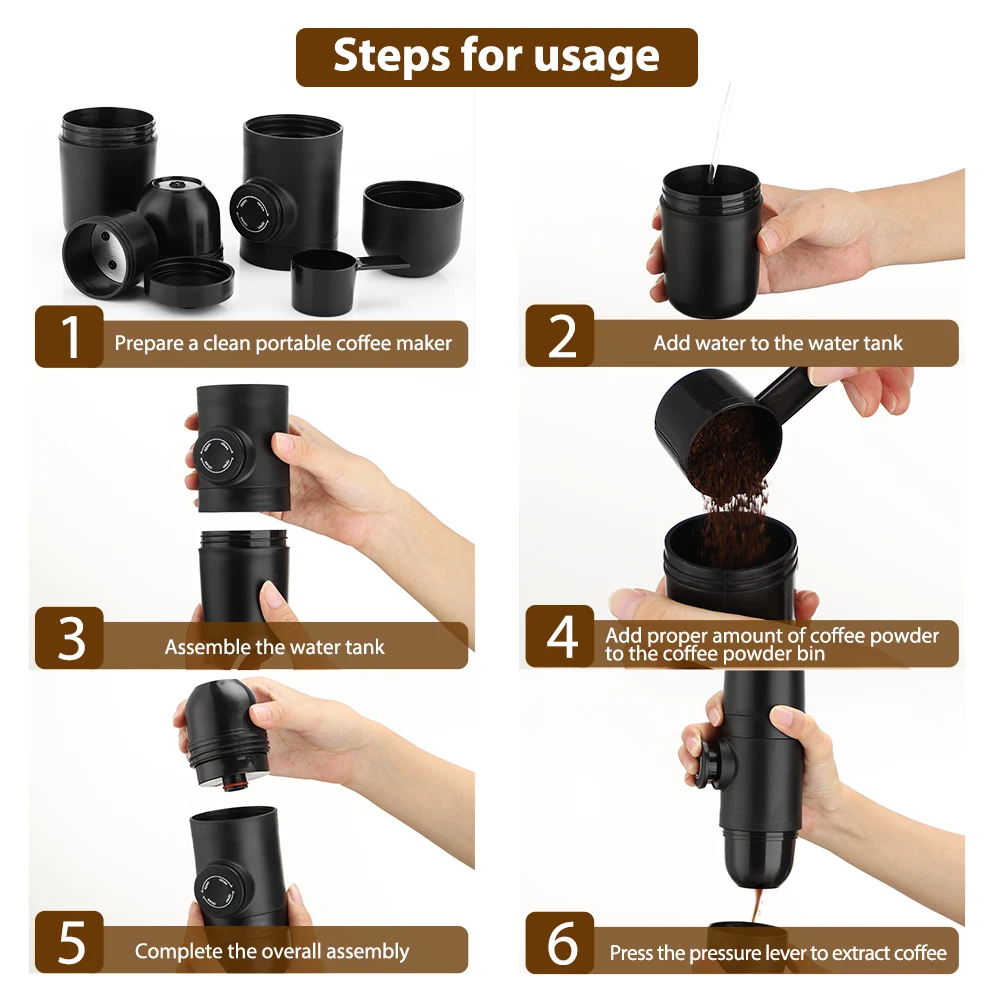 Steps for usage

1 Prepare a clean portable coffee maker

2 Add water to the water tank

3 Assemble the water tank

4 Add proper amount of coffee powder to the coffee powder bin

5 Complete the overall assembly

6 Press the pressure lever to extract coffee