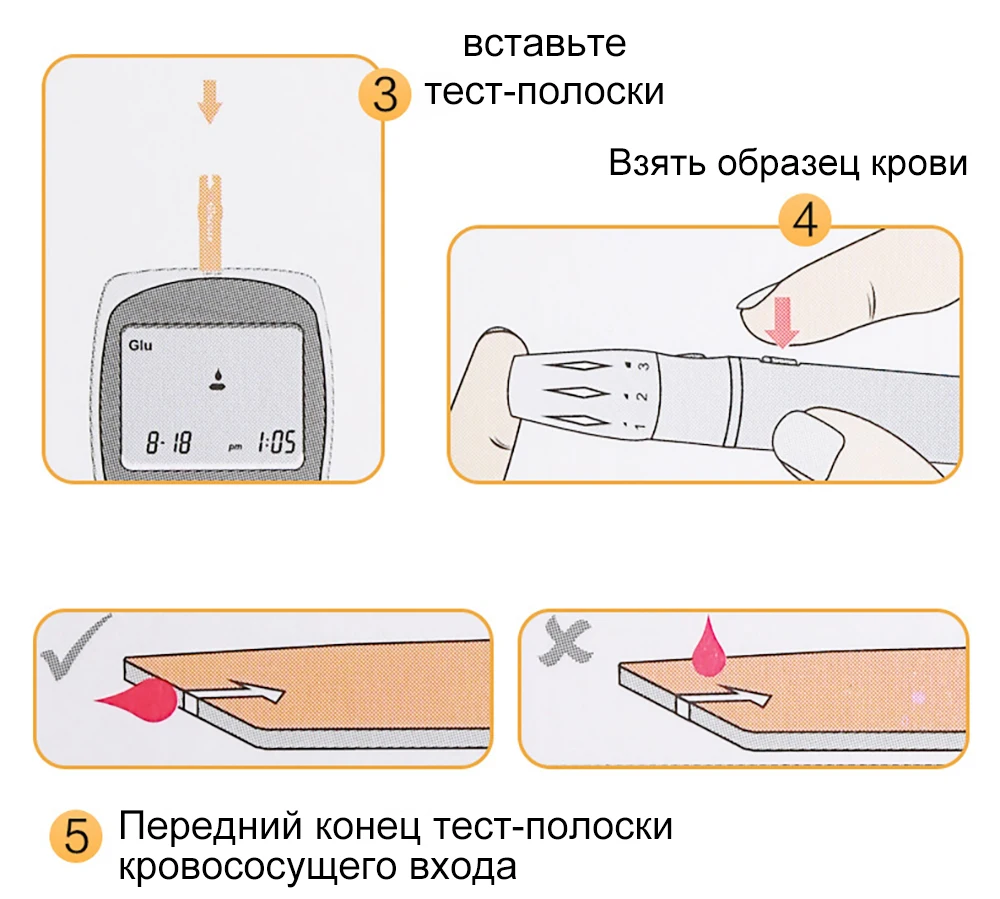 3 вставьте тест-полоски

Glu

8-18 pm 1:05

Взять образец крови

4

1 2 3

5 Передний конец тест-полоски кровососущего входа