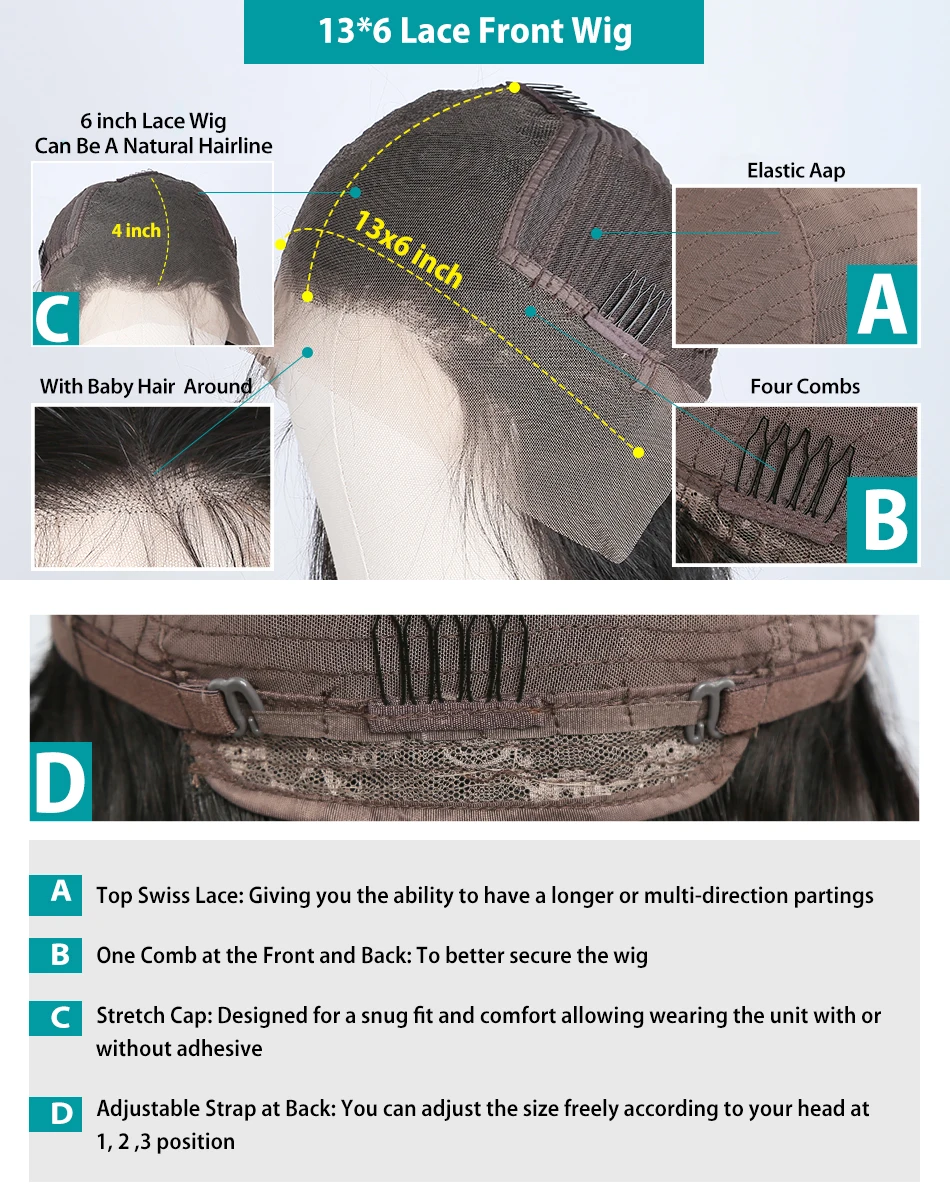 13*6 Lace Front Wig

6 inch Lace Wig
Can Be A Natural Hairline

4 inch

C

With Baby Hair Around

13x6 inch

Elastic Aap

A

Four Combs

B

D

A Top Swiss Lace: Giving you the ability to have a longer or multi-direction partings

B One Comb at the Front and Back: To better secure the wig

C Stretch Cap: Designed for a snug fit and comfort allowing wearing the unit with or without adhesive

D Adjustable Strap at Back: You can adjust the size freely according to your head at 1, 2 ,3 position