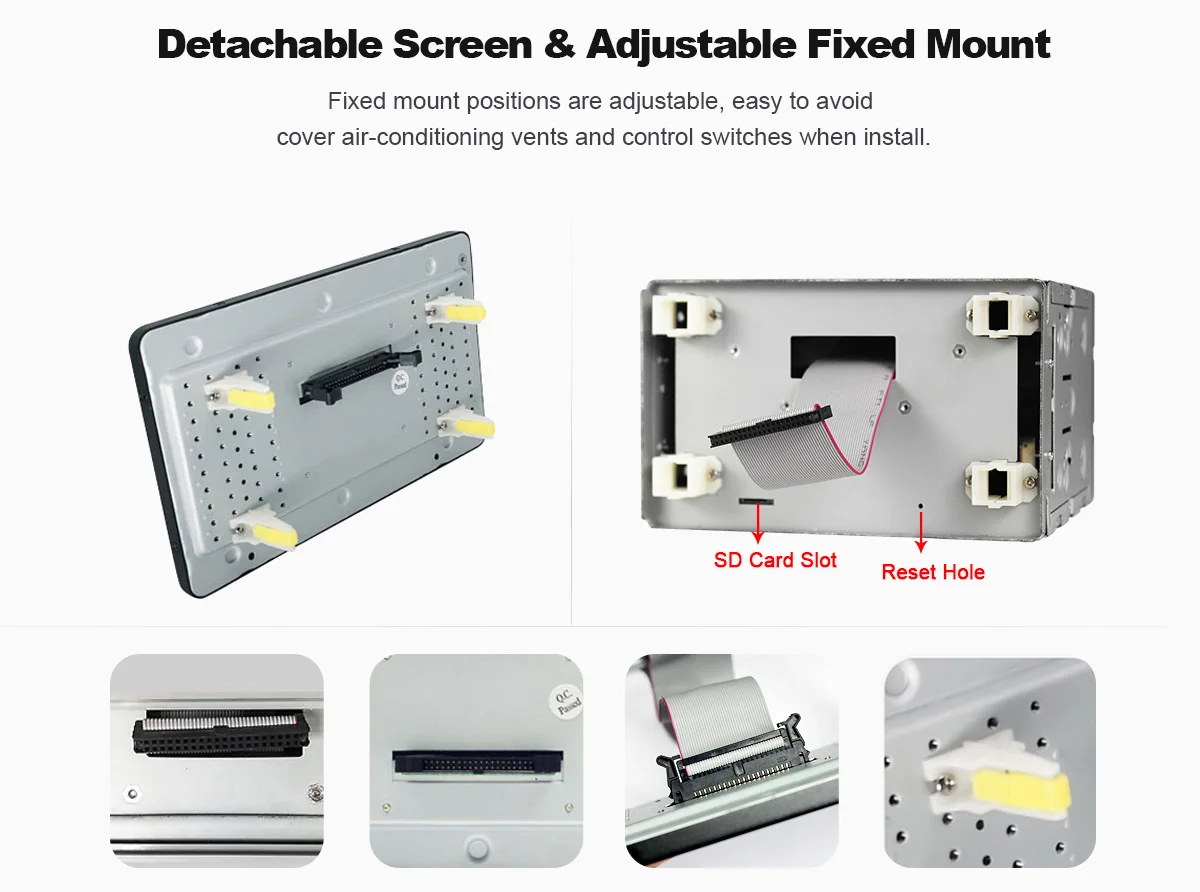 Detachable Screen & Adjustable Fixed Mount

Fixed mount positions are adjustable, easy to avoid cover air-conditioning vents and control switches when install.

Q.C. Passed

SD Card Slot

Reset Hole

Q.C. Passed