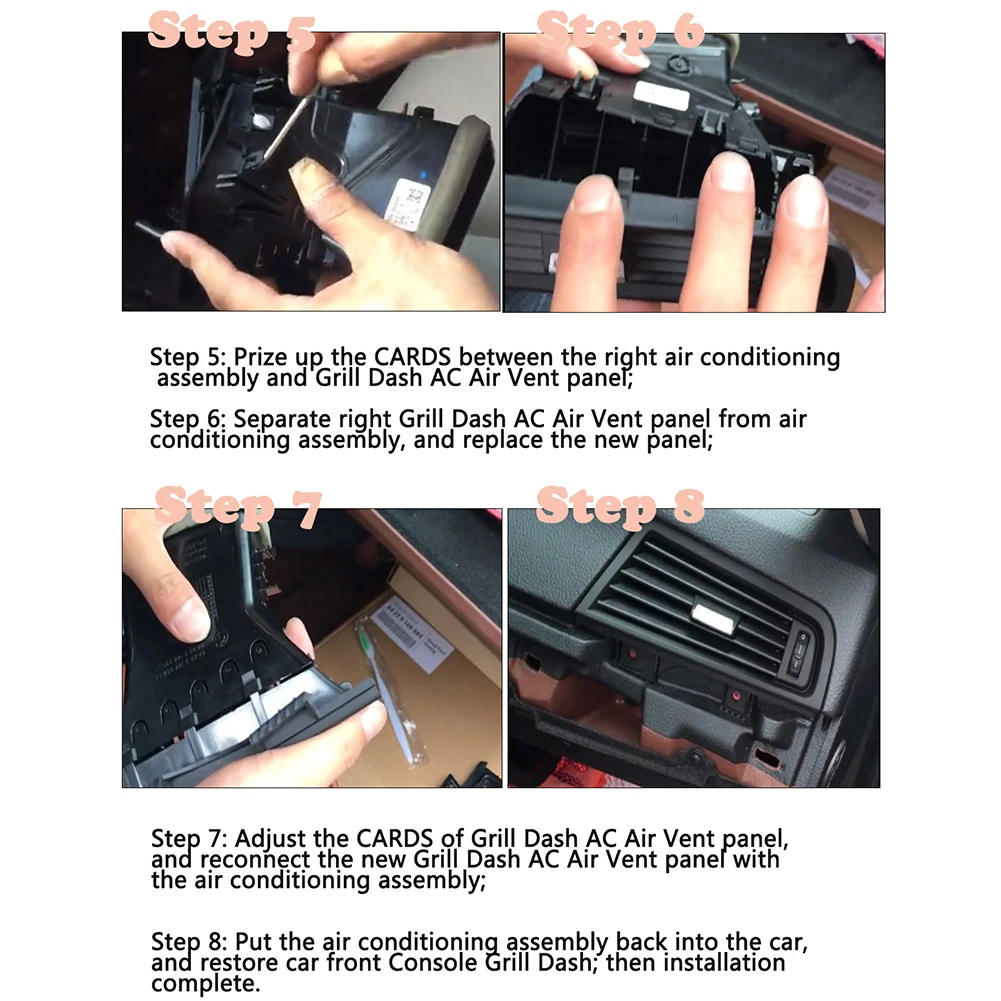 Step 5

Step 6

Step 5: Prize up the CARDS between the right air conditioning assembly and Grill Dash AC Air Vent panel;

Step 6: Separate right Grill Dash AC Air Vent panel from air conditioning assembly, and replace the new panel;

Step 7

Step 8

Step 7: Adjust the CARDS of Grill Dash AC Air Vent panel, and reconnect the new Grill Dash AC Air Vent panel with the air conditioning assembly;

Step 8: Put the air conditioning assembly back into the car, and restore car front Console Grill Dash; then installation complete.