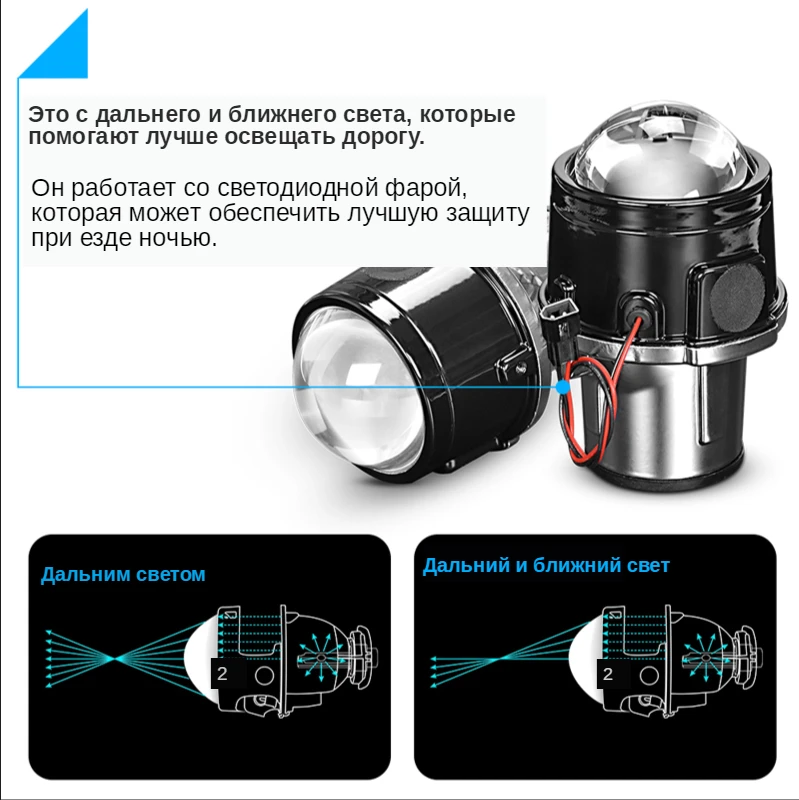 Это с дальнего и ближнего света, которые помогают лучше освещать дорогу.

Он работает со светодиодной фарой, которая может обеспечить лучшую защиту при езде ночью.

Дальним светом

2

Дальний и ближний свет

2