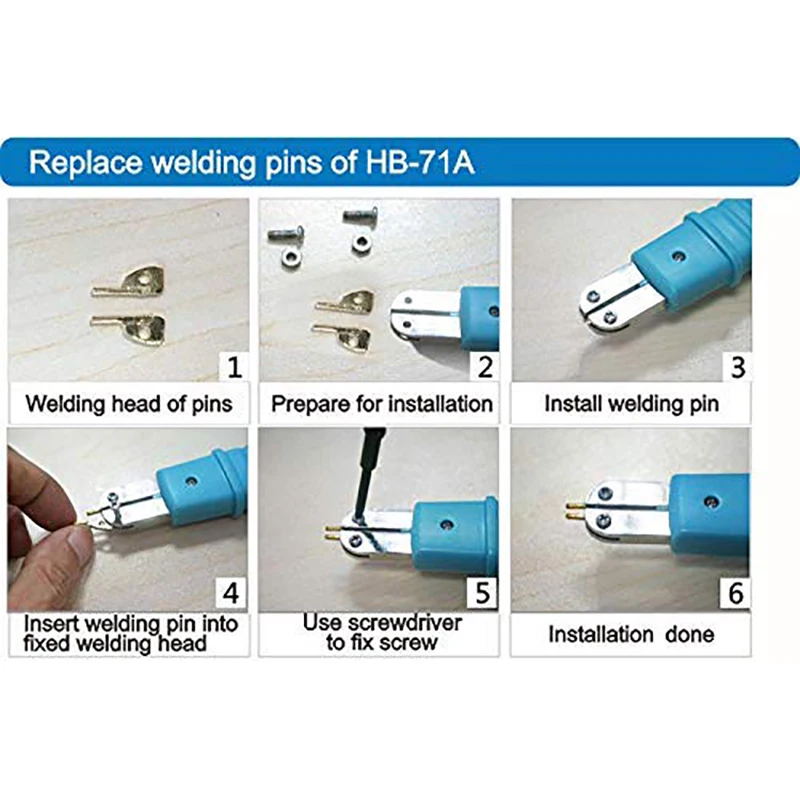 Replace welding pins of HB-71A

1
Welding head of pins

2
Prepare for installation

3
Install welding pin

4
Insert welding pin into fixed welding head

5
Use screwdriver to fix screw

6
Installation done