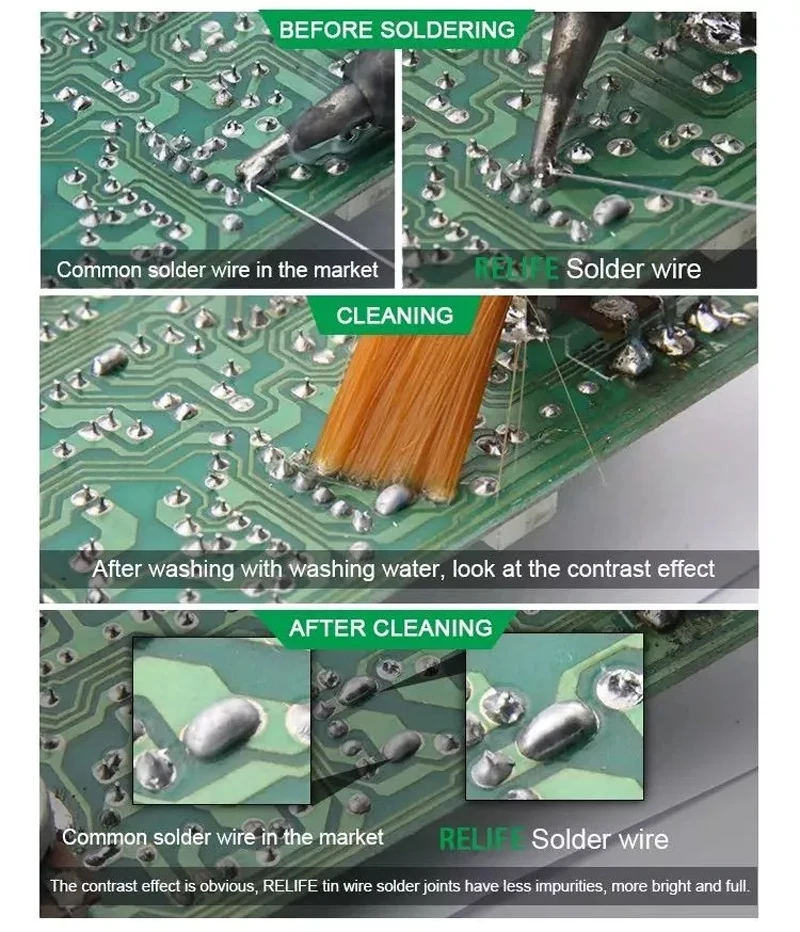 BEFORE SOLDERING

Common solder wire in the market

RELIFE Solder wire

CLEANING

After washing with washing water, look at the contrast effect

AFTER CLEANING

Common solder wire in the market

RELIFE Solder wire

The contrast effect is obvious, RELIFE tin wire solder joints have less impurities, more bright and full.