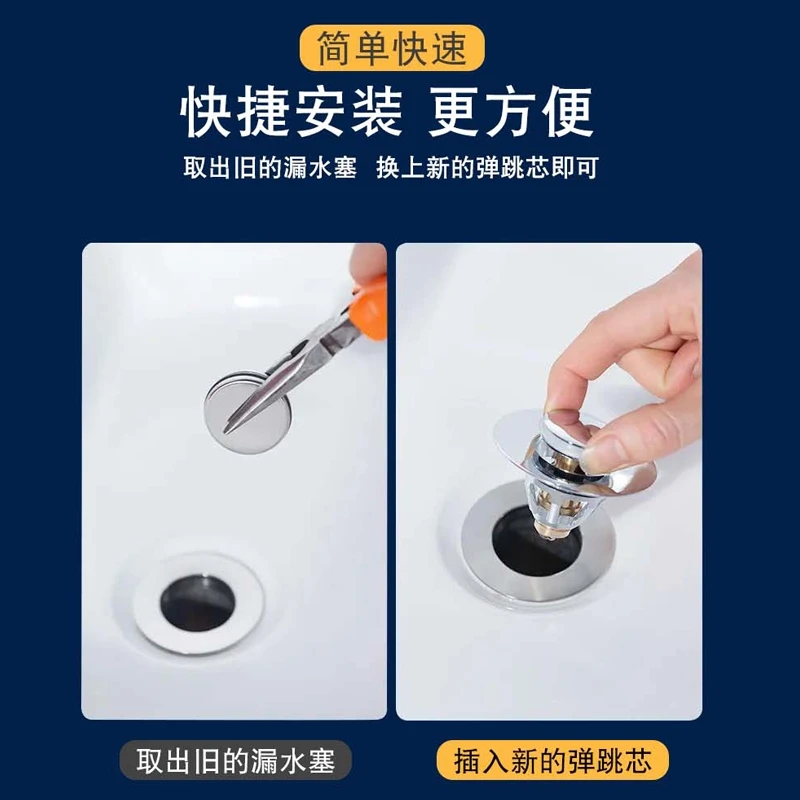 简单快速

快捷安装 更方便

取出旧的漏水塞 换上新的弹跳芯即可

取出旧的漏水塞

插入新的弹跳芯