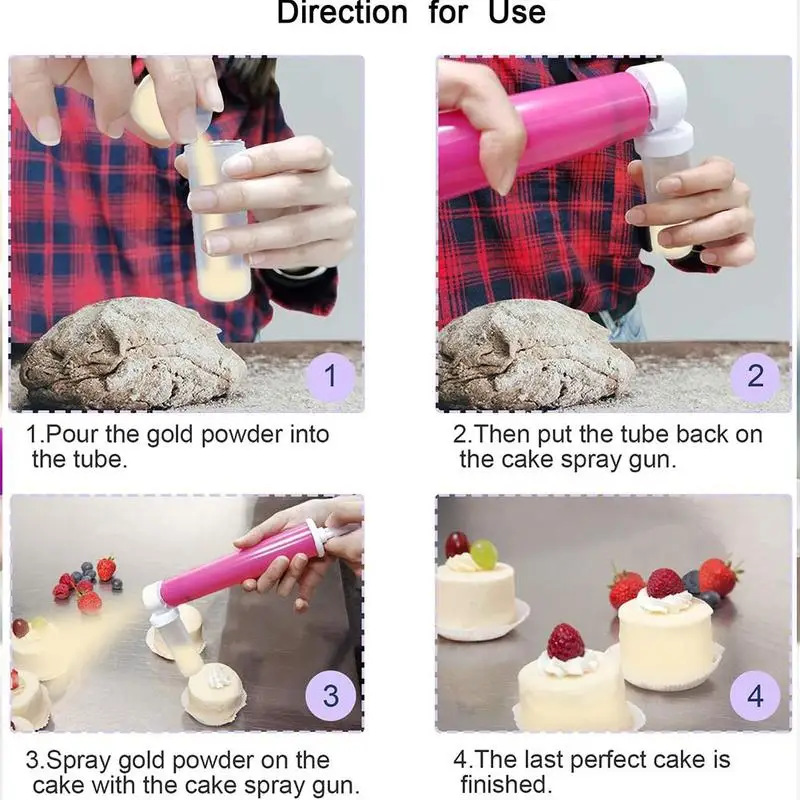 Direction for Use

1

1.Pour the gold powder into the tube.

2

2.Then put the tube back on the cake spray gun.

3

3.Spray gold powder on the cake with the cake spray gun.

4

4.The last perfect cake is finished.