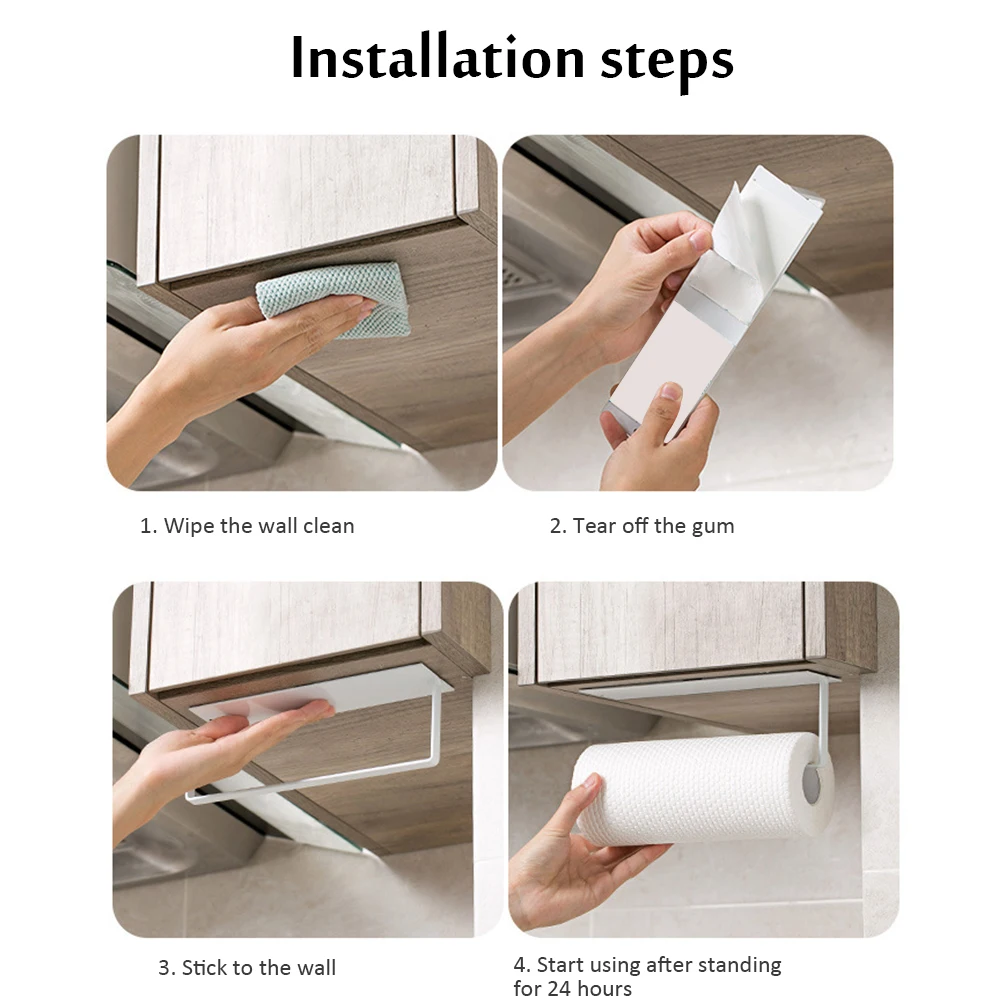 Installation steps

1. Wipe the wall clean

2. Tear off the gum

3. Stick to the wall

4. Start using after standing for 24 hours