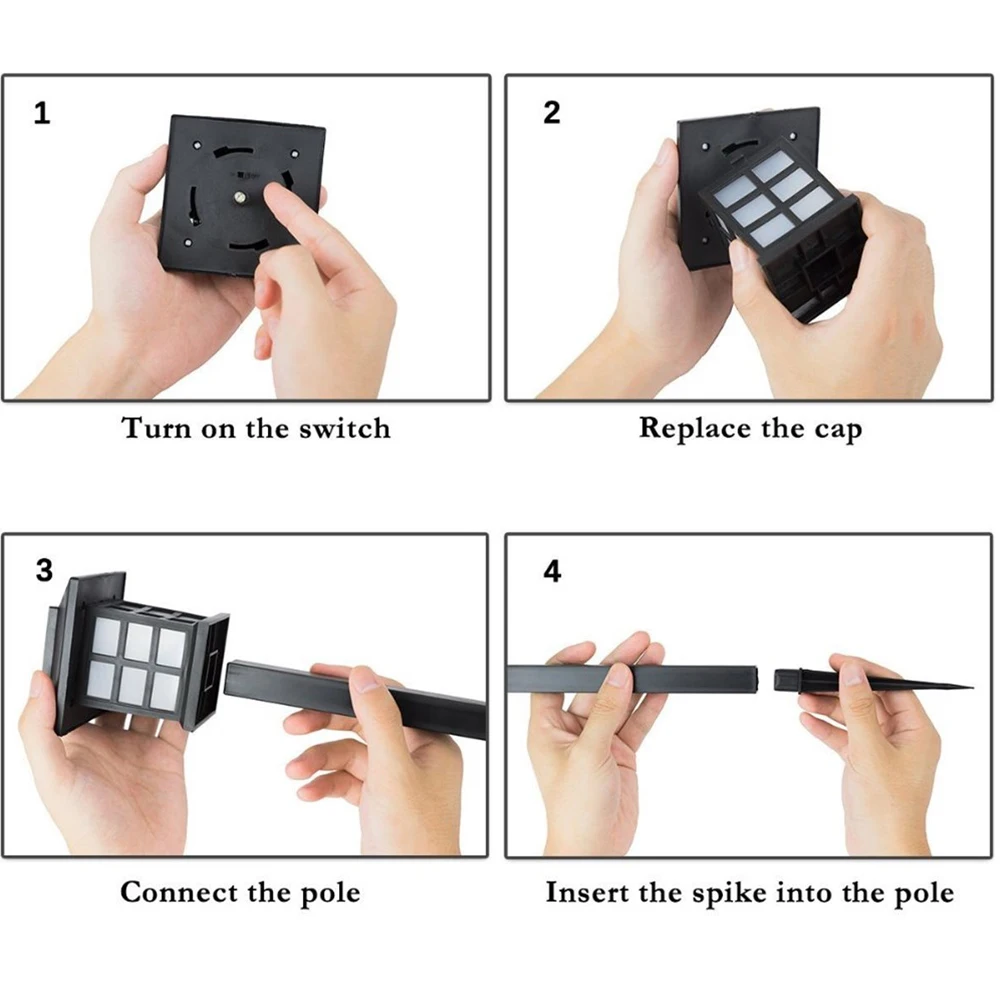 1

Turn on the switch

2

Replace the cap

3

Connect the pole

4

Insert the spike into the pole