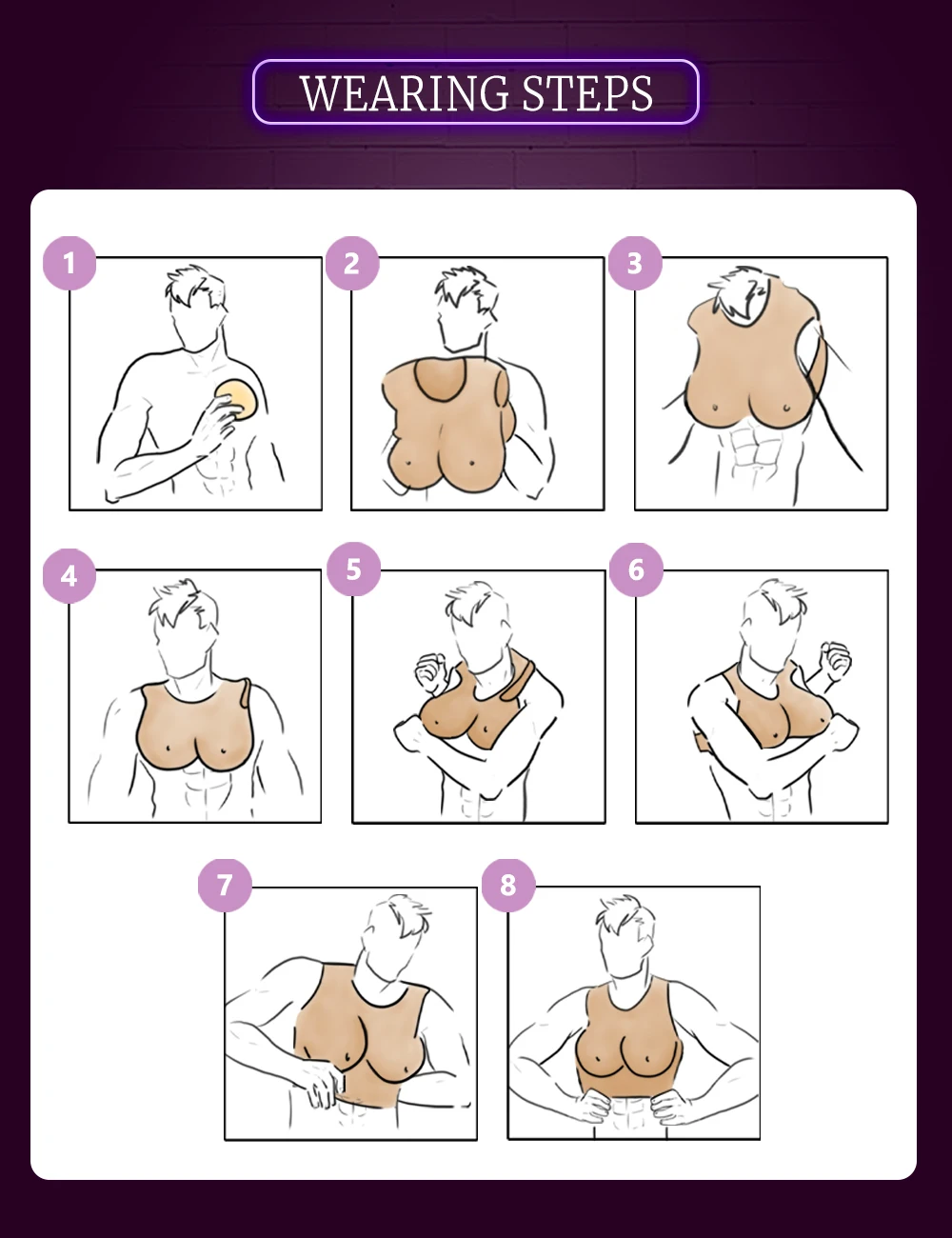 WEARING STEPS

1

2

3

4

5

6

7

8