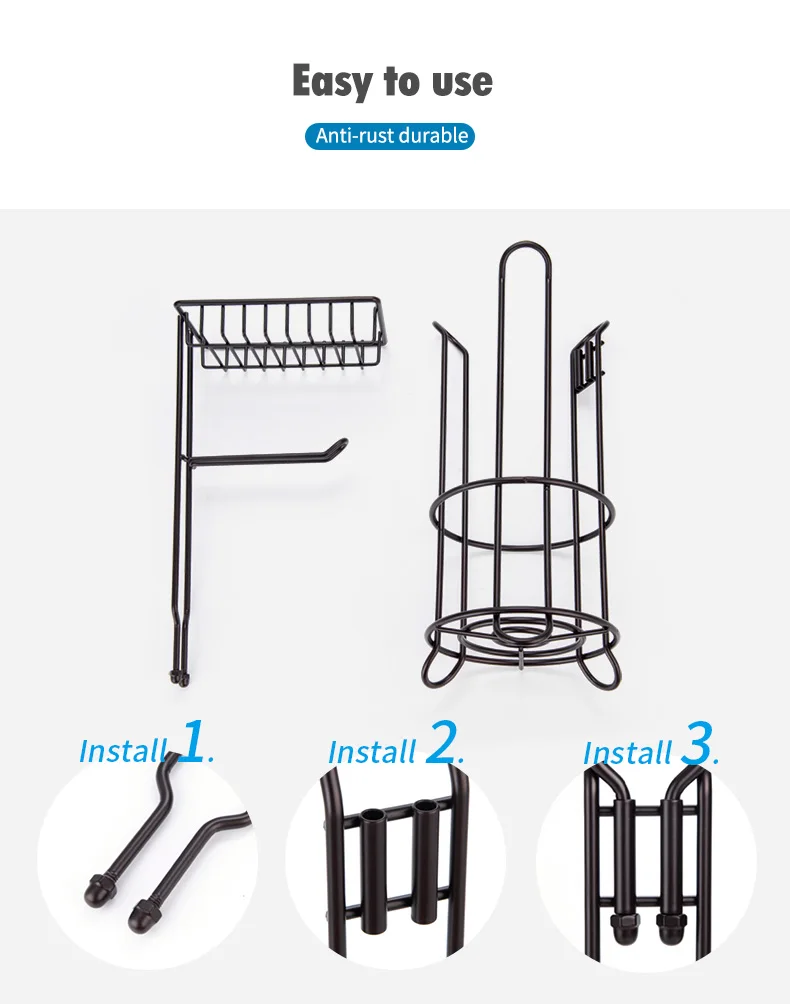 Easy to use

Anti-rust durable

Install 1.

Install 2.

Install 3.