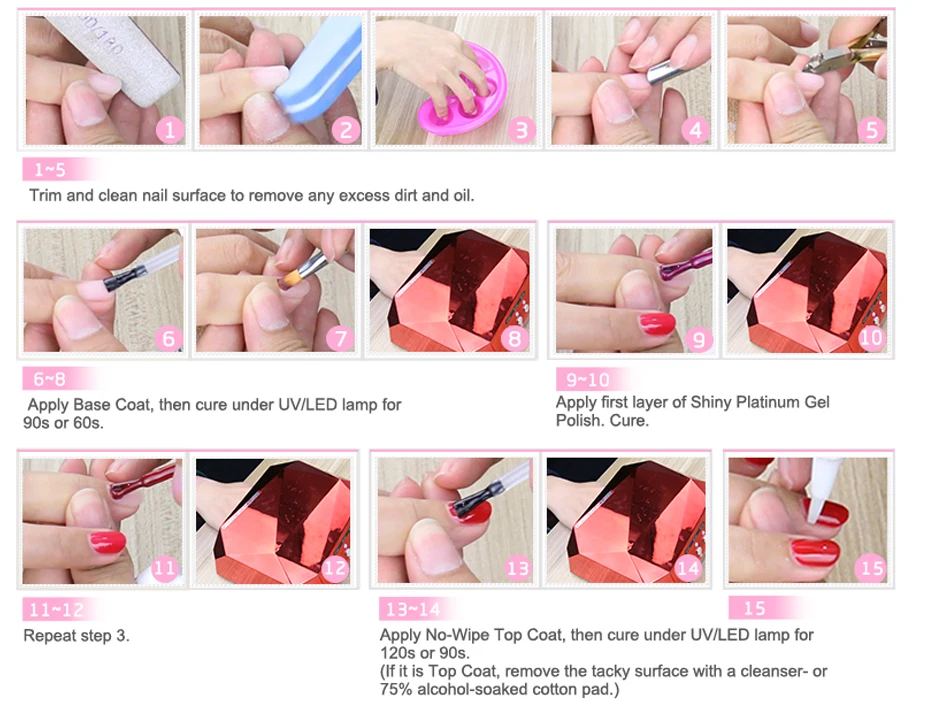 1 2 3 4 5

1~5

Trim and clean nail surface to remove any excess dirt and oil.

6 7 8 9 10

6~8

Apply Base Coat, then cure under UV/LED lamp for 90s or 60s.

9~10

Apply first layer of Shiny Platinum Gel Polish. Cure.

11 12 13 14 15

11~12

Repeat step 3.

13~14

Apply No-Wipe Top Coat, then cure under UV/LED lamp for 120s or 90s.
(If it is Top Coat, remove the tacky surface with a cleanser- or 75% alcohol-soaked cotton pad.)

15