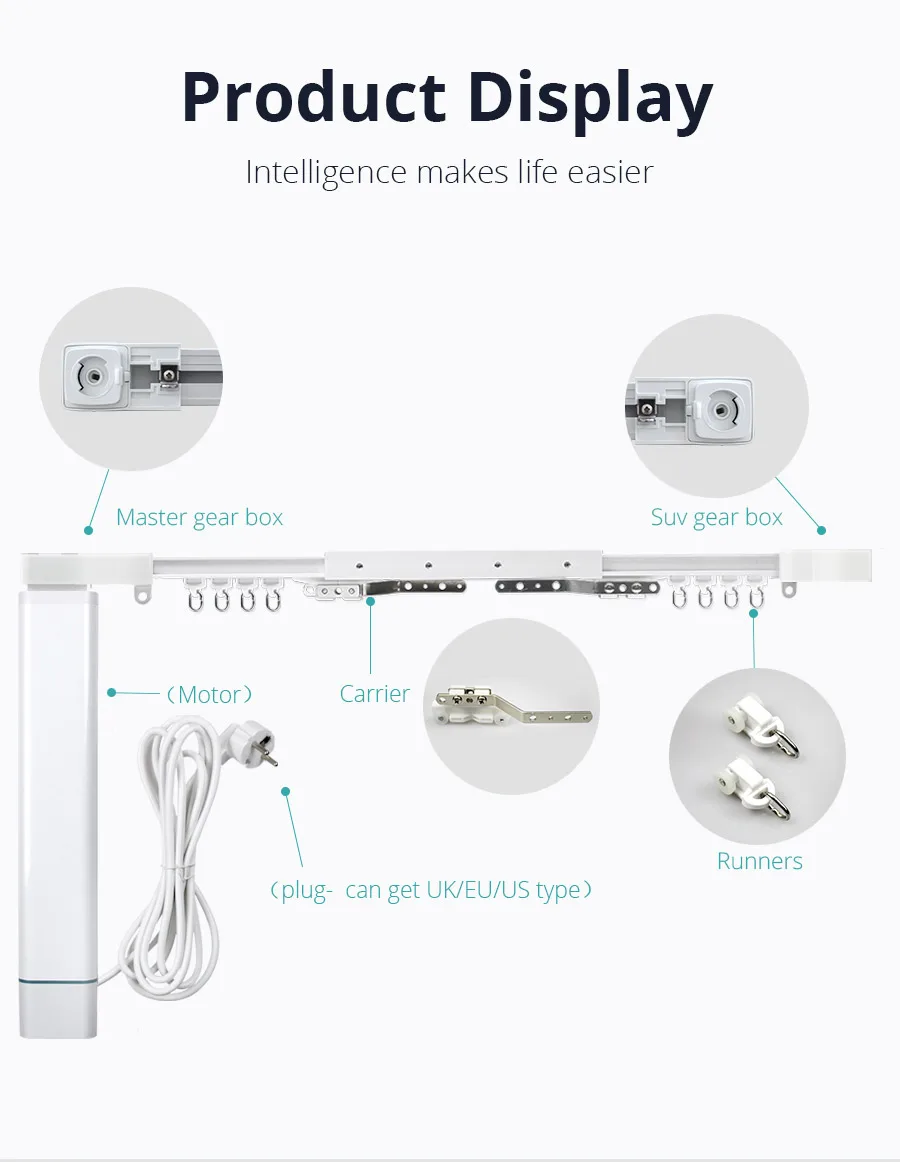 Product Display

Intelligence makes life easier

Master gear box

Suv gear box

（Motor）

Carrier

Runners

（plug- can get UK/EU/US type）