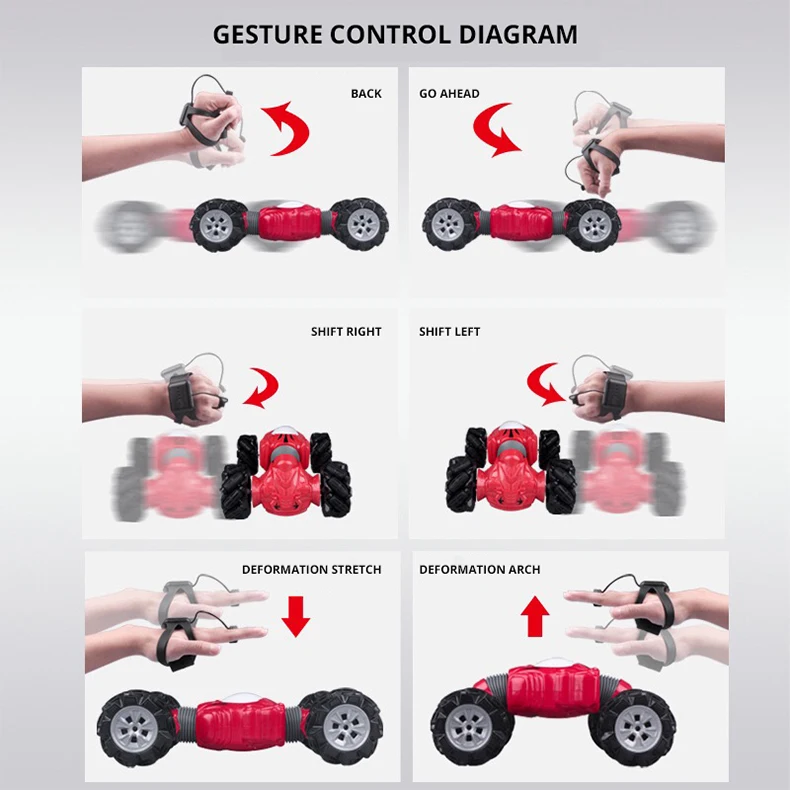 GESTURE CONTROL DIAGRAM

BACK

GO AHEAD

SHIFT RIGHT

SHIFT LEFT

DEFORMATION STRETCH

DEFORMATION ARCH