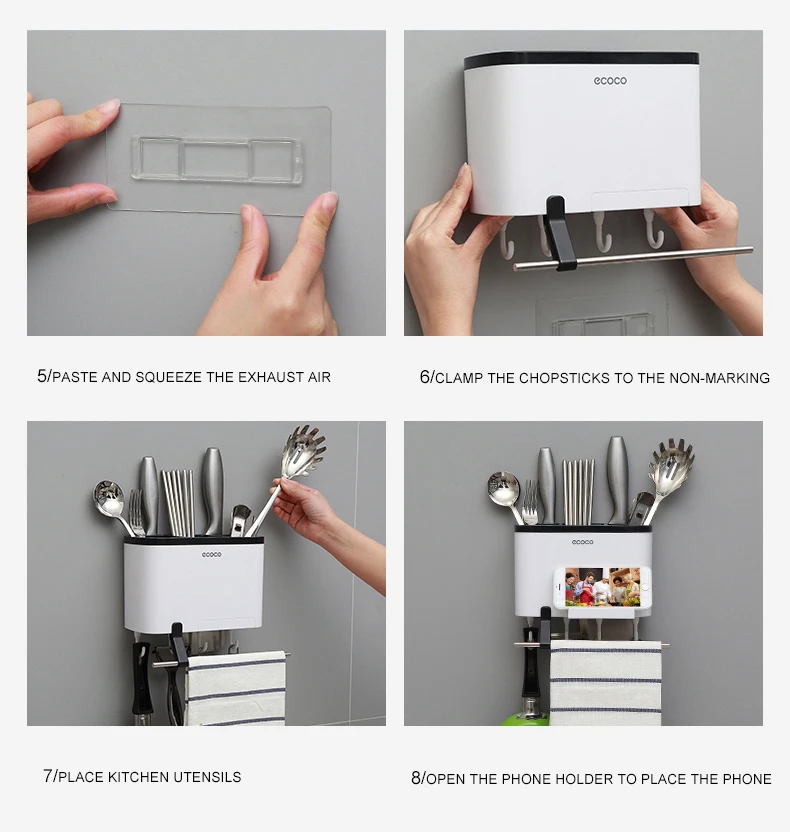 ecoco

5/PASTE AND SQUEEZE THE EXHAUST AIR

6/CLAMP THE CHOPSTICKS TO THE NON-MARKING

ecoco

ecoco

7/PLACE KITCHEN UTENSILS

8/OPEN THE PHONE HOLDER TO PLACE THE PHONE