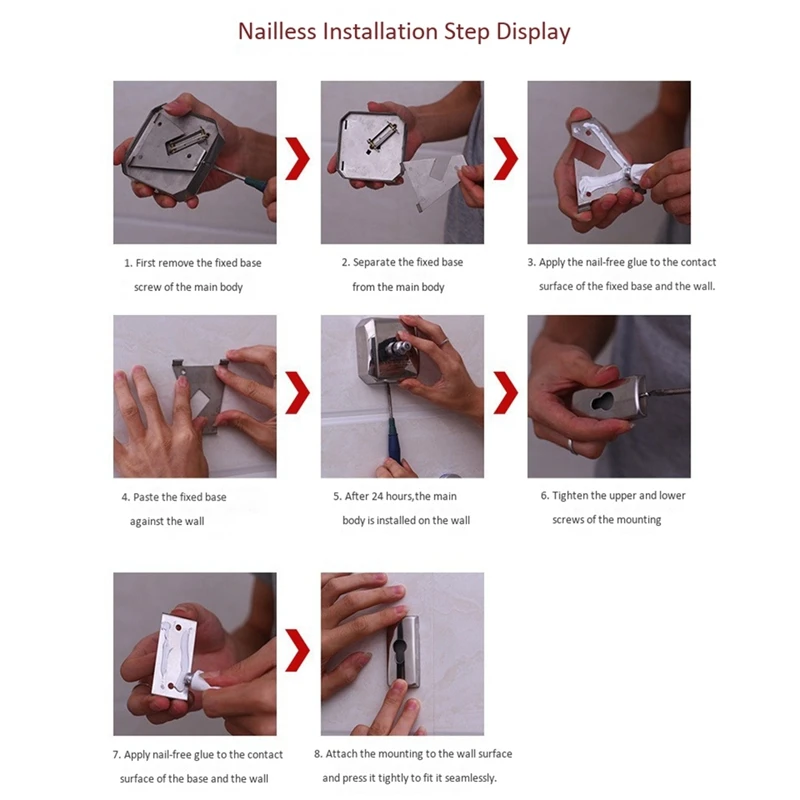 Nailless Installation Step Display

1. First remove the fixed base screw of the main body

2. Separate the fixed base from the main body

3. Apply the nail-free glue to the contact surface of the fixed base and the wall.

4. Paste the fixed base against the wall

5. After 24 hours,the main body is installed on the wall

6. Tighten the upper and lower screws of the mounting

7. Apply nail-free glue to the contact surface of the base and the wall

8. Attach the mounting to the wall surface and press it tightly to fit it seamlessly.