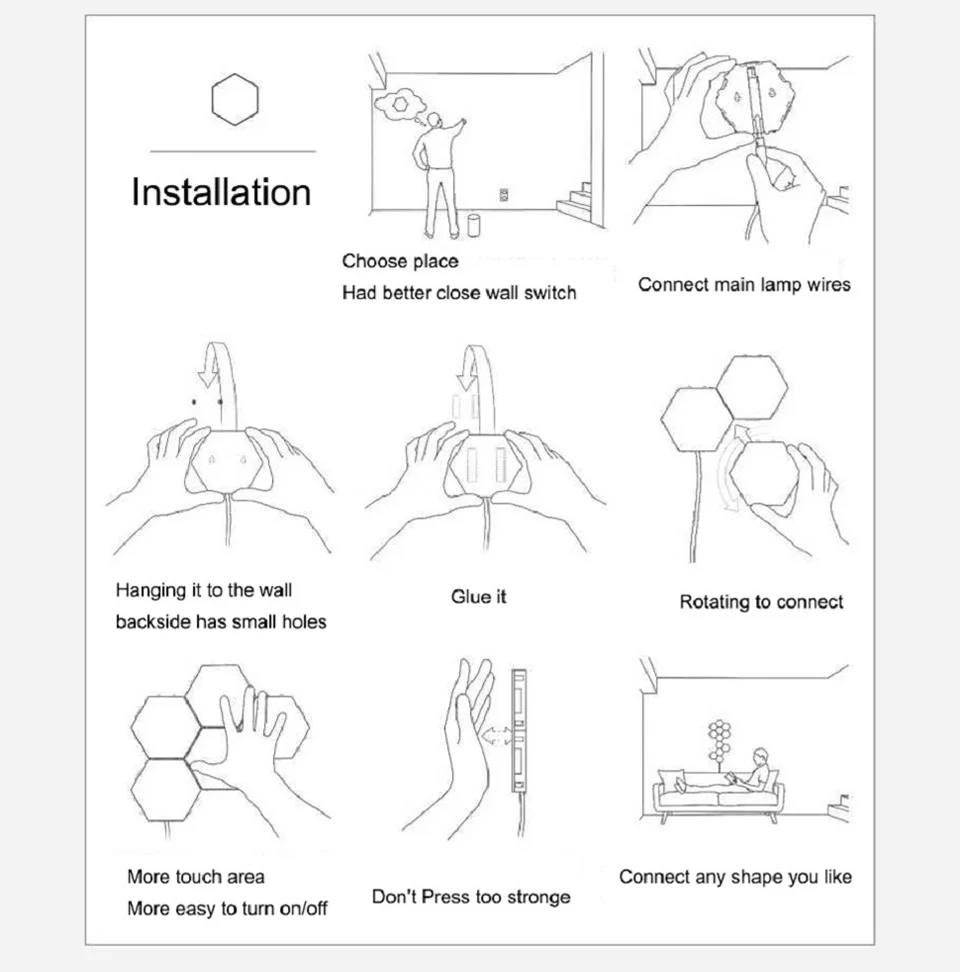 Installation

Choose place
Had better close wall switch

Connect main lamp wires

Hanging it to the wall
backside has small holes

Glue it

Rotating to connect

More touch area
More easy to turn on/off

Don't Press too stronge

Connect any shape you like