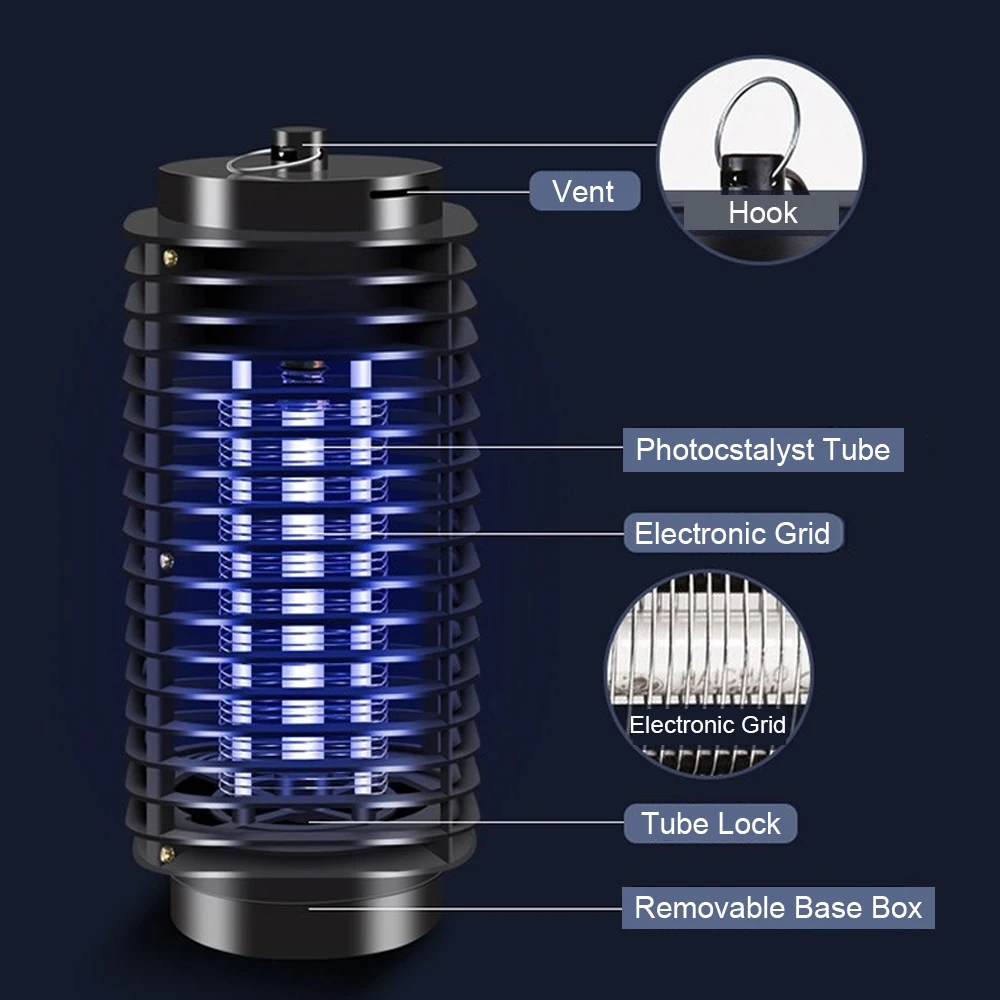 Vent

Hook

Photocstalyst Tube

Electronic Grid

Electronic Grid

Tube Lock

Removable Base Box