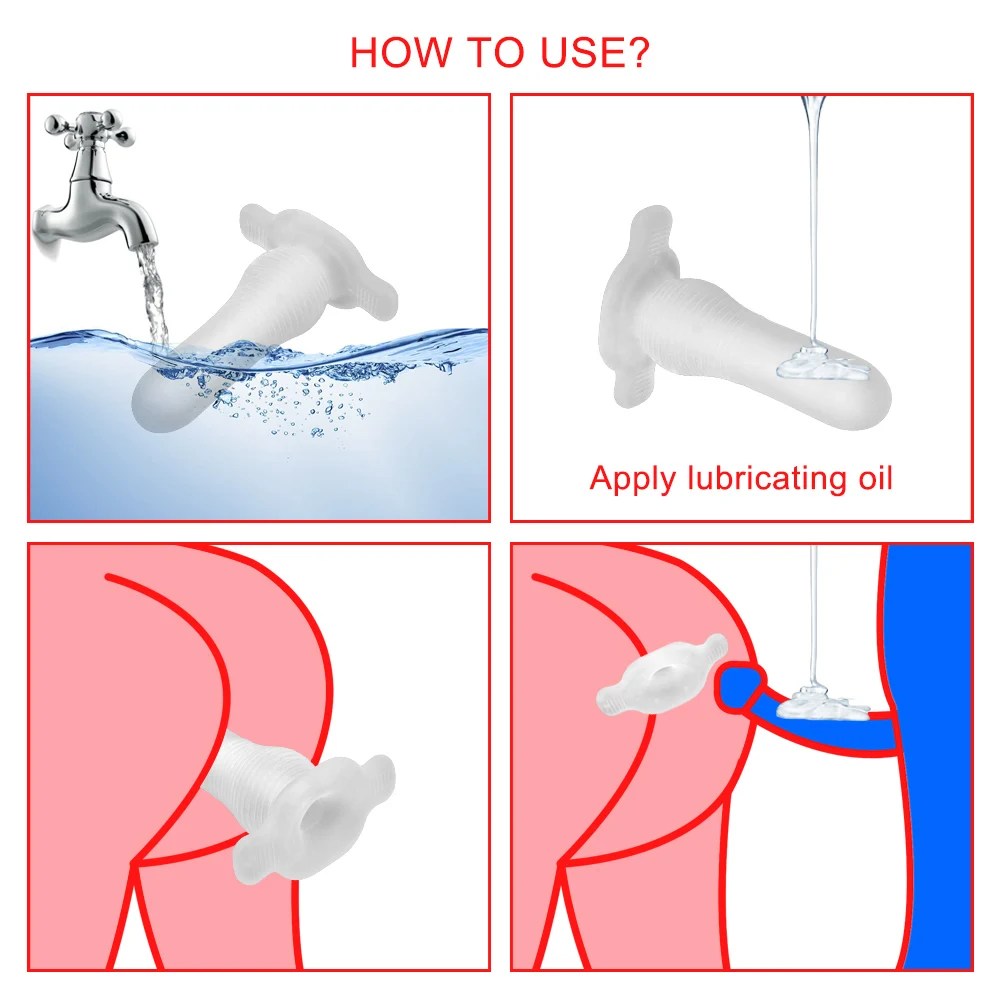 HOW TO USE?

Apply lubricating oil