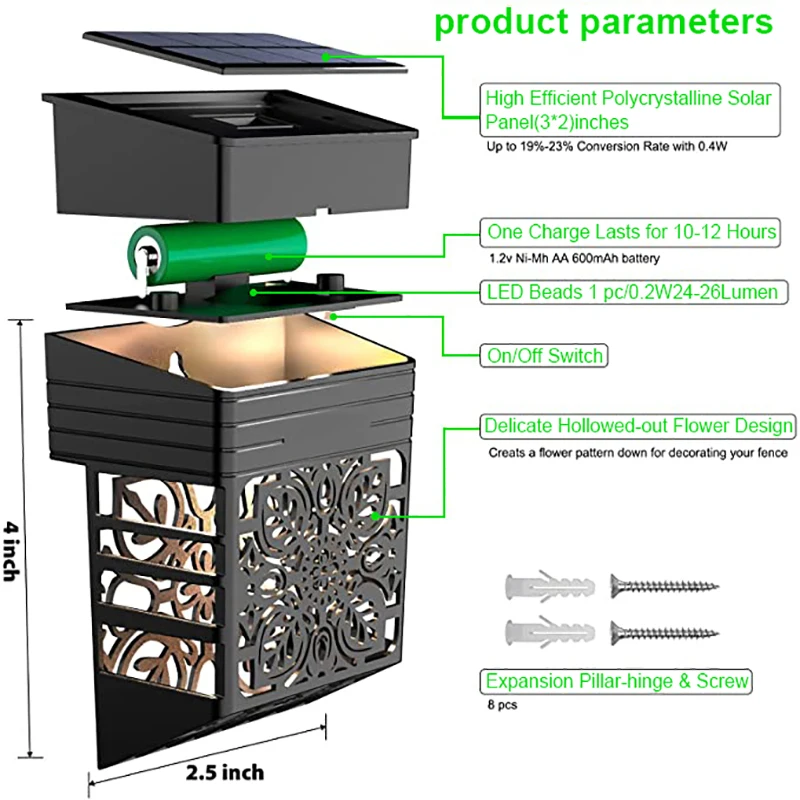 product parameters

High Efficient Polycrystalline Solar Panel(3*2)inches
Up to 19%-23% Conversion Rate with 0.4W

One Charge Lasts for 10-12 Hours
1.2v Ni-Mh AA 600mAh battery

LED Beads 1 pc/0.2W24-26Lumen

On/Off Switch

Delicate Hollowed-out Flower Design
Creats a flower pattern down for decorating your fence

Expansion Pillar-hinge & Screw
8 pcs

4 inch

2.5 inch