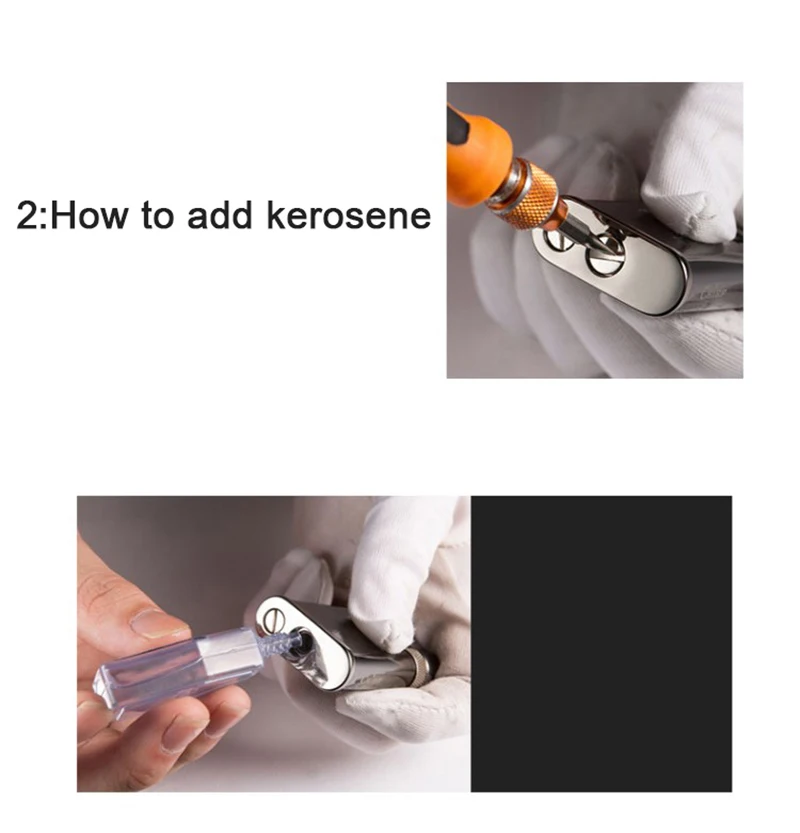 2:How to add kerosene