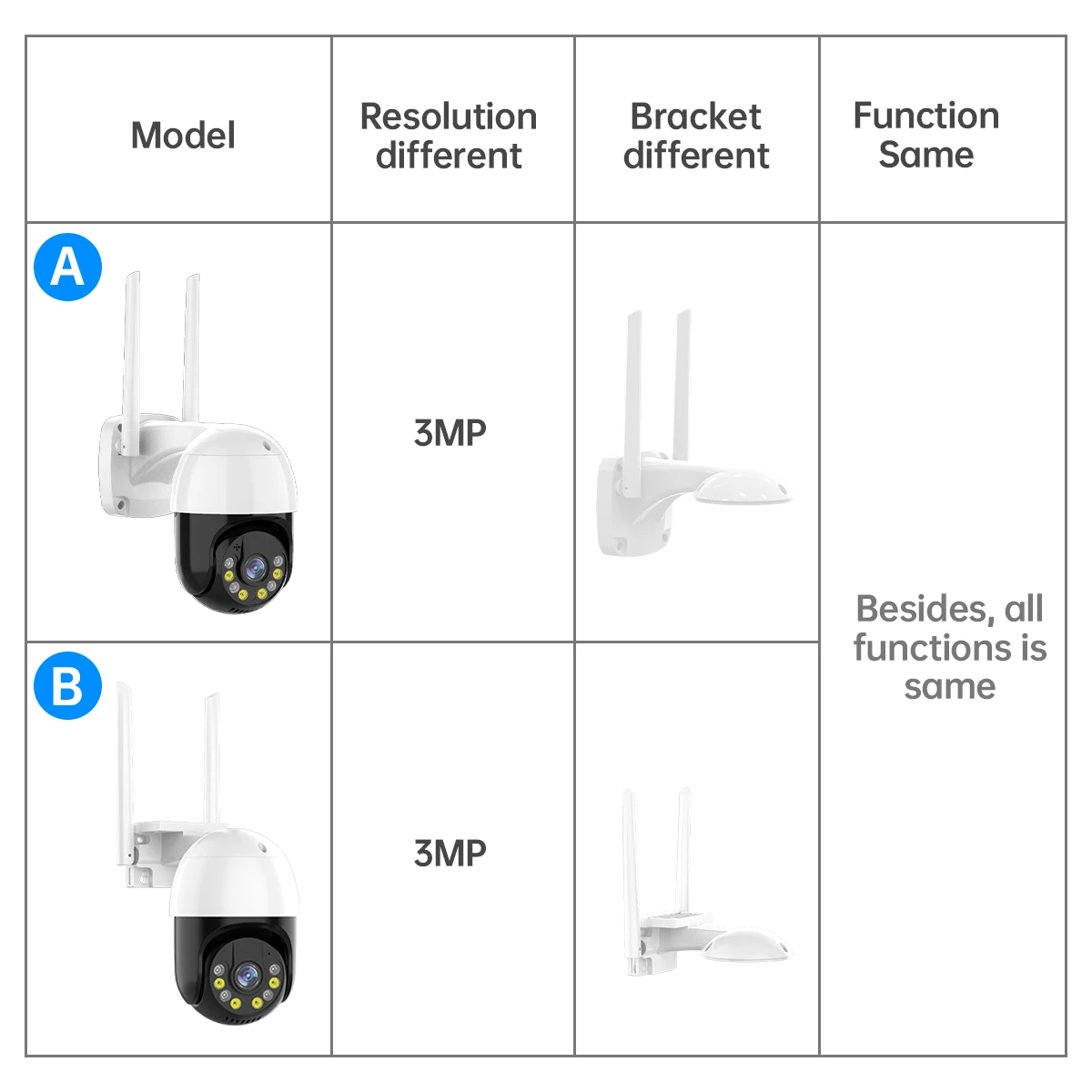 | Model | Resolution different | Bracket different | Function Same |
|---|---|---|---|
| A | 3MP | | Besides, all functions is same |
| B | 3MP | | |