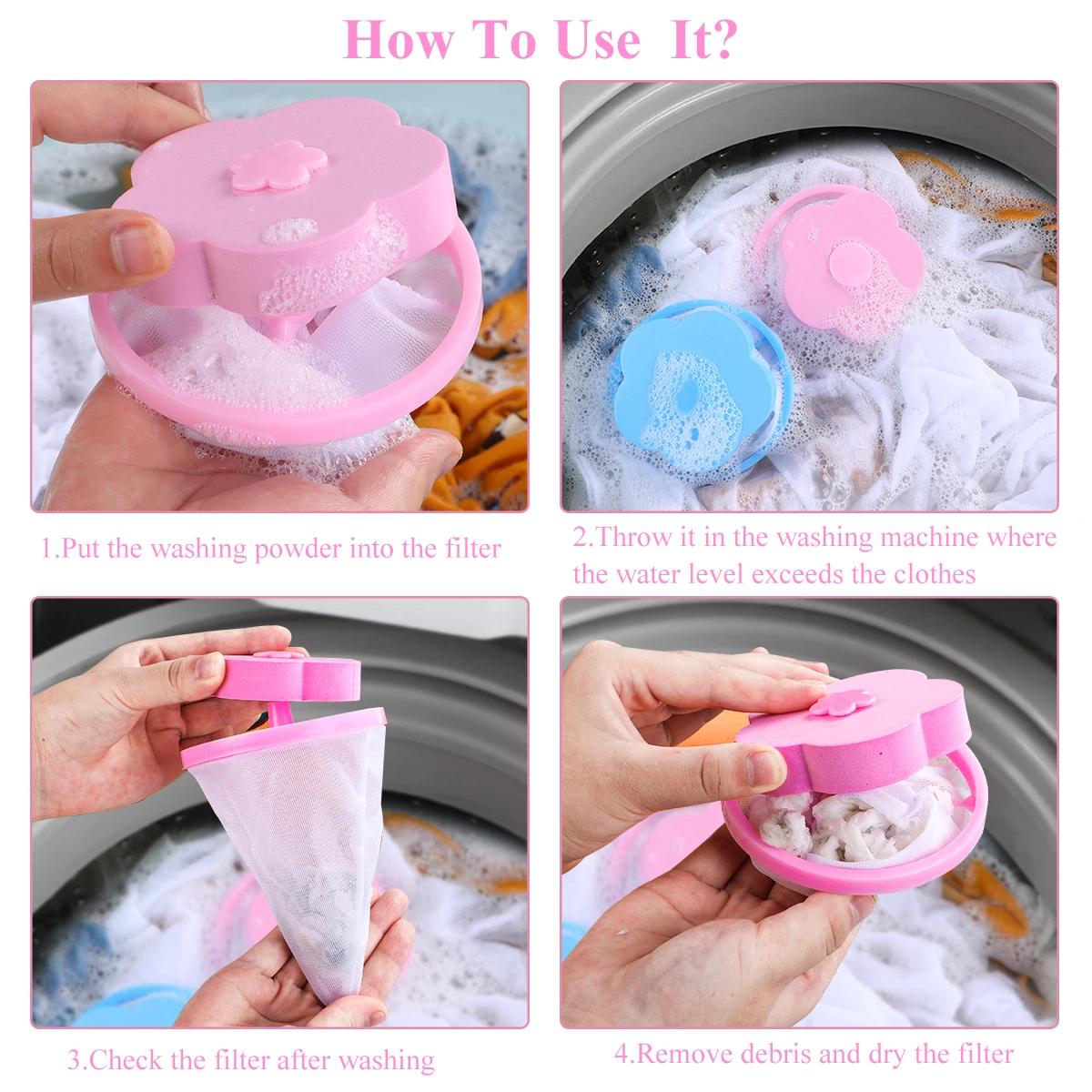 How To Use It?

1.Put the washing powder into the filter

2.Throw it in the washing machine where the water level exceeds the clothes

3.Check the filter after washing

4.Remove debris and dry the filter