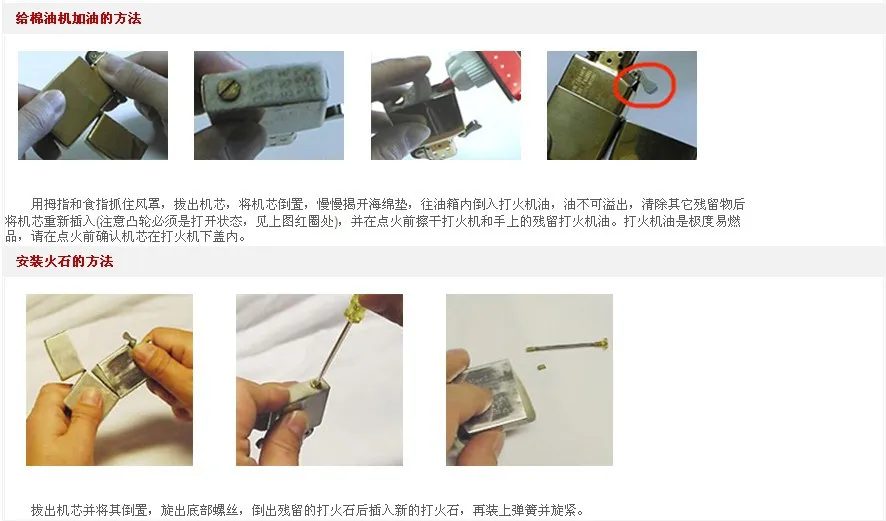 给棉油机加油的方法

用拇指和食指抓住风罩，拔出机芯，将机芯倒置，慢慢揭开海绵垫，往油箱内倒入打火机油，油不可溢出，清除其它残留物后将机芯重新插入(注意凸轮必须是打开状态，见上图红圈处)，并在点火前擦干打火机和手上的残留打火机油。打火机油是极度易燃品，请在点火前确认机芯在打火机下盖内。

安装火石的方法

拔出机芯并将其倒置，旋出底部螺丝，倒出残留的打火石后插入新的打火石，再装上弹簧并旋紧。