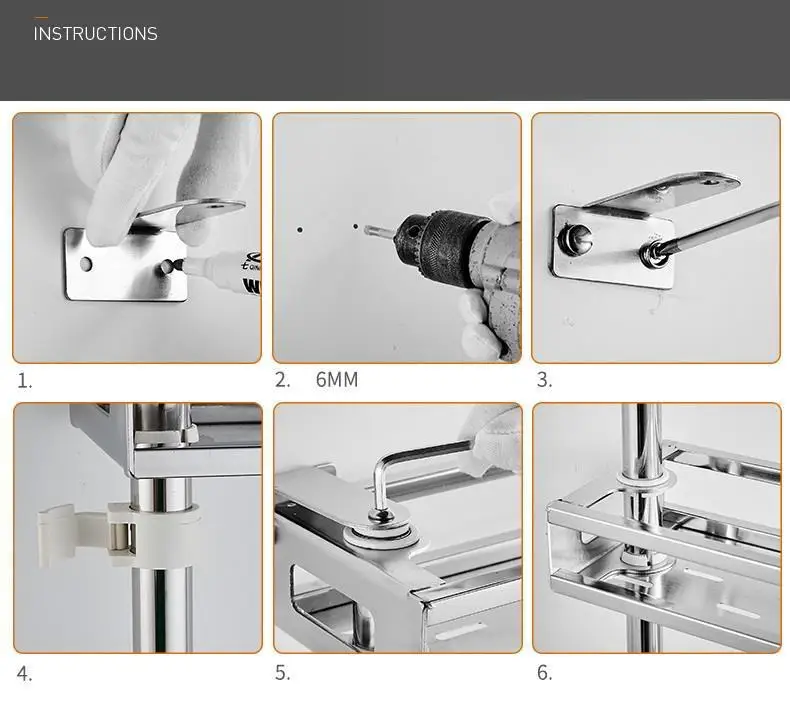 INSTRUCTIONS

1.

2. 6MM

3.

4.

5.

6.