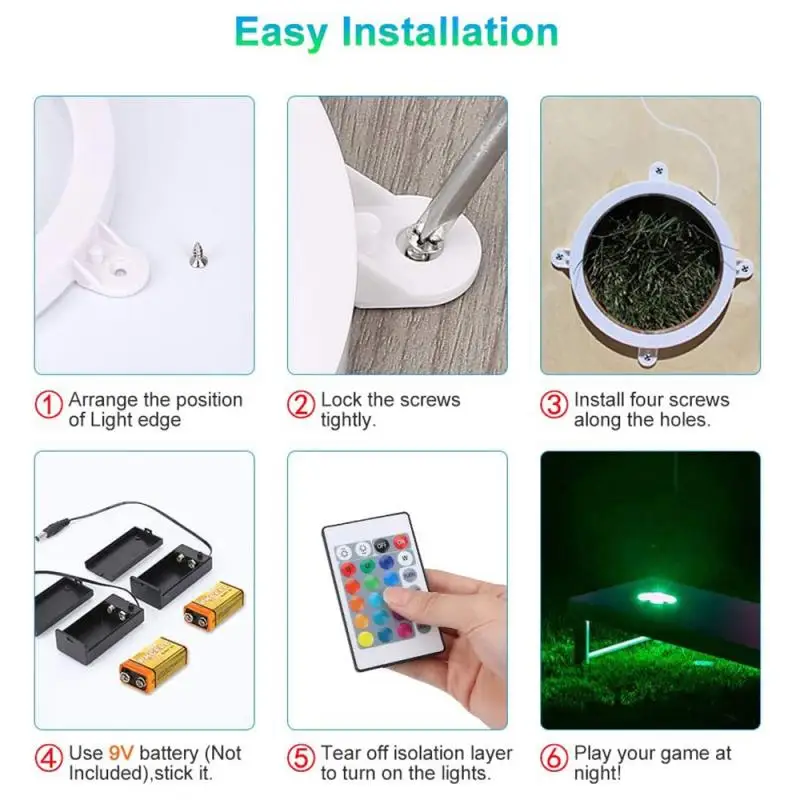 Easy Installation

① Arrange the position of Light edge

② Lock the screws tightly.

③ Install four screws along the holes.

④ Use 9V battery (Not Included),stick it.

⑤ Tear off isolation layer to turn on the lights.

⑥ Play your game at night!