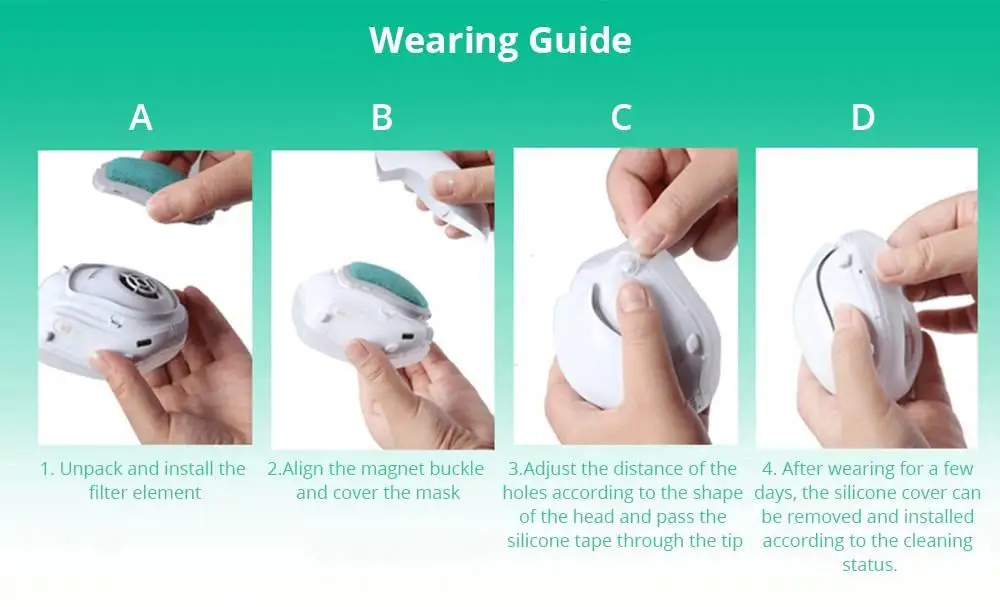 Wearing Guide

A

B

C

D

1. Unpack and install the filter element

2.Align the magnet buckle and cover the mask

3.Adjust the distance of the holes according to the shape of the head and pass the silicone tape through the tip

4. After wearing for a few days, the silicone cover can be removed and installed according to the cleaning status.