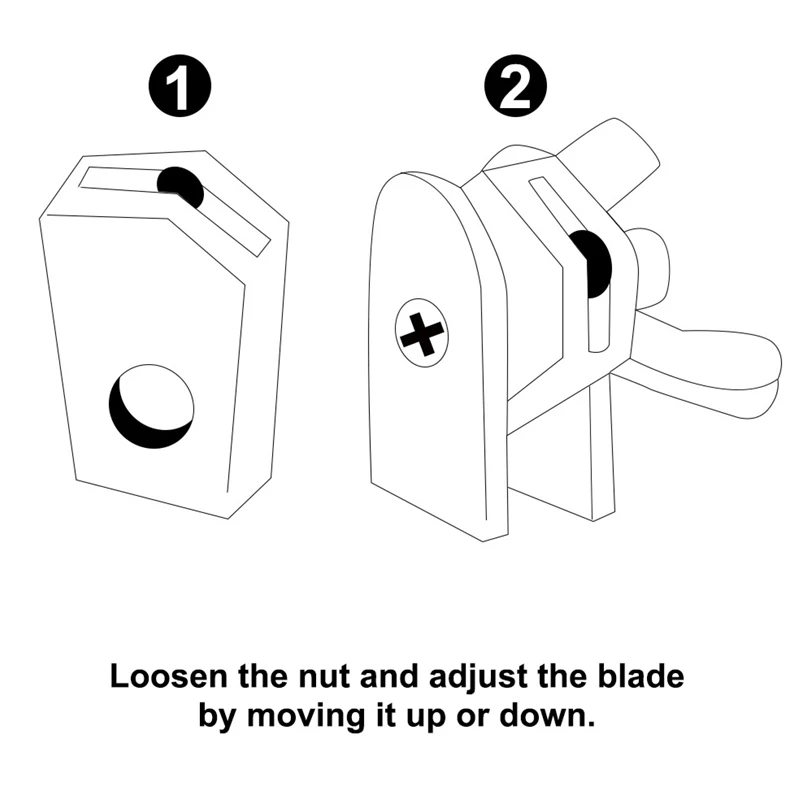 1

2

Loosen the nut and adjust the blade by moving it up or down.