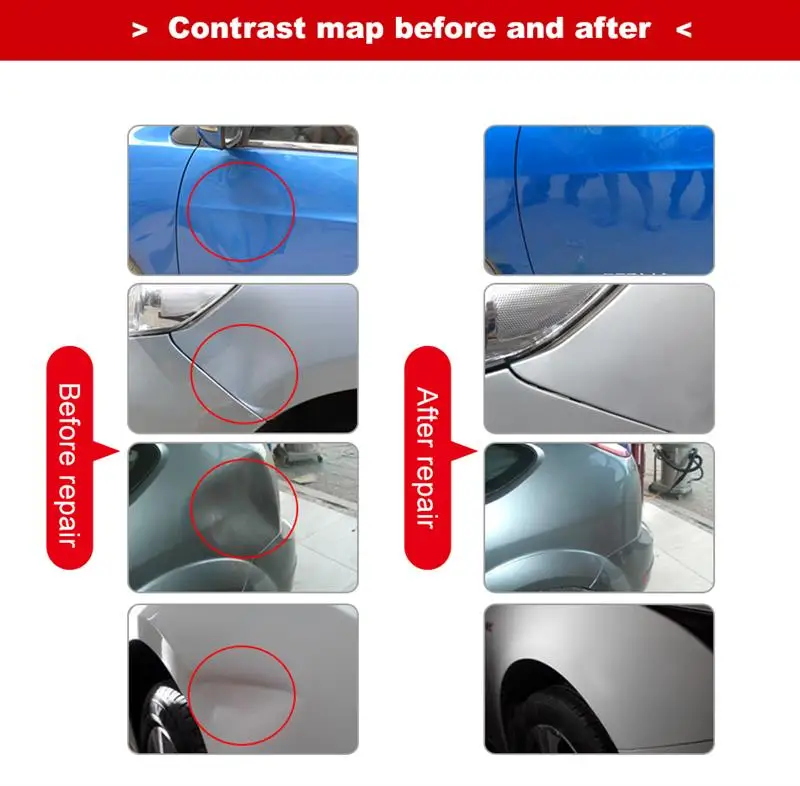 > Contrast map before and after <

Before repair

After repair