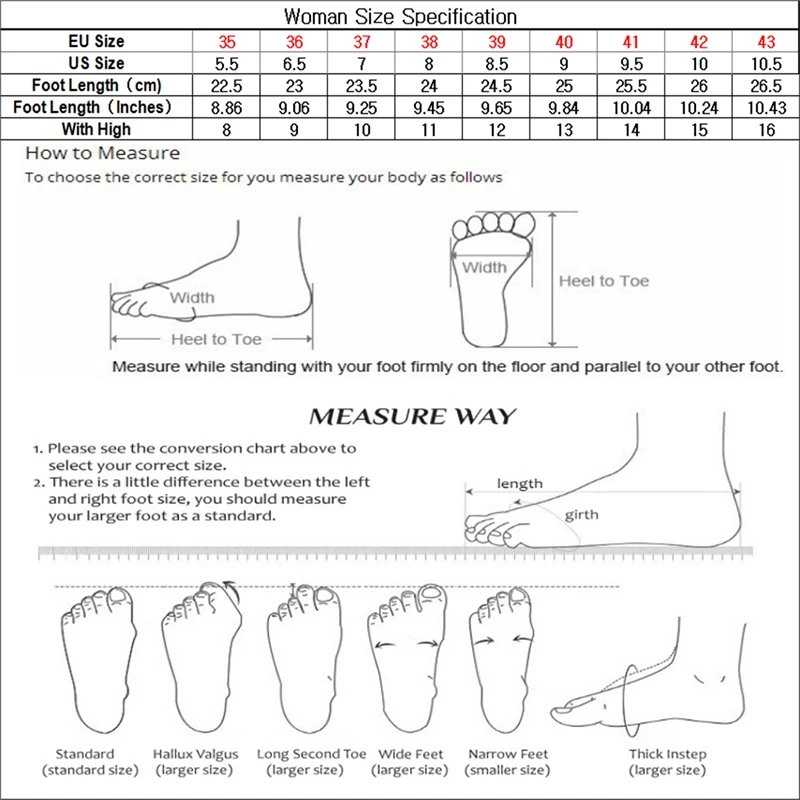 Woman Size Specification

| EU Size | 35 | 36 | 37 | 38 | 39 | 40 | 41 | 42 | 43 |
|---|---|---|---|---|---|---|---|---|---|
| US Size | 5.5 | 6.5 | 7 | 8 | 8.5 | 9 | 9.5 | 10 | 10.5 |
| Foot Length（cm) | 22.5 | 23 | 23.5 | 24 | 24.5 | 25 | 25.5 | 26 | 26.5 |
| Foot Length（Inches) | 8.86 | 9.06 | 9.25 | 9.45 | 9.65 | 9.84 | 10.04 | 10.24 | 10.43 |
| With High | 8 | 9 | 10 | 11 | 12 | 13 | 14 | 15 | 16 |

How to Measure

To choose the correct size for you measure your body as follows

Width

Heel to Toe

Width

Heel to Toe

Measure while standing with your foot firmly on the floor and parallel to your other foot.

MEASURE WAY

1. Please see the conversion chart above to select your correct size.
2. There is a little difference between the left and right foot size, you should measure your larger foot as a standard.

length

girth

Standard (standard size)

Hallux Valgus (larger size)

Long Second Toe (larger size)

Wide Feet (larger size)

Narrow Feet (smaller size)

Thick Instep (larger size)