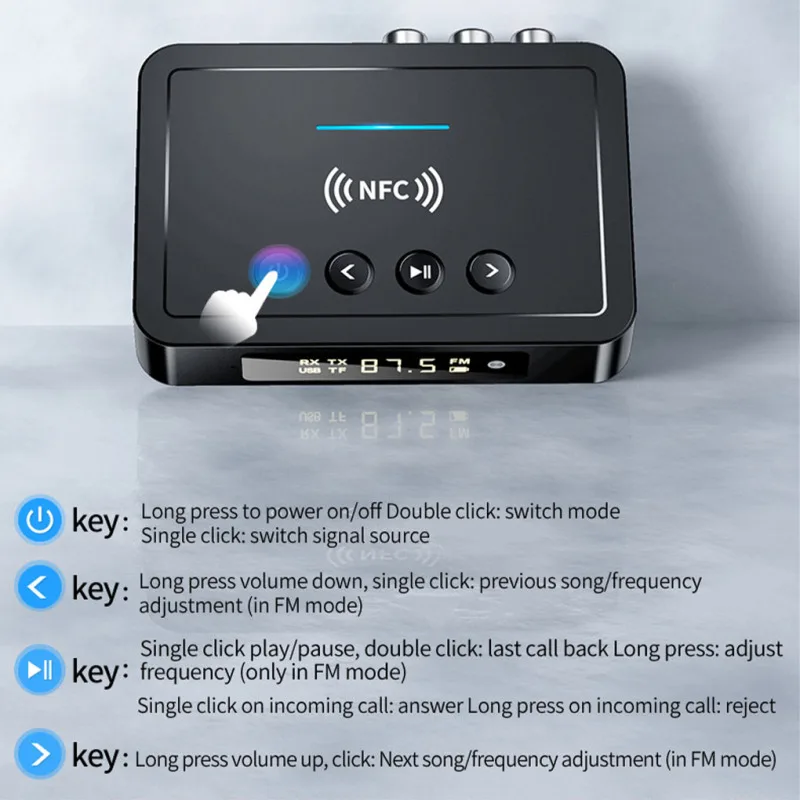 NFC

RX TX USB TF 87.5 FM

key: Long press to power on/off Double click: switch mode
Single click: switch signal source

key: Long press volume down, single click: previous song/frequency adjustment (in FM mode)

key: Single click play/pause, double click: last call back Long press: adjust frequency (only in FM mode)
Single click on incoming call: answer Long press on incoming call: reject

key: Long press volume up, click: Next song/frequency adjustment (in FM mode)