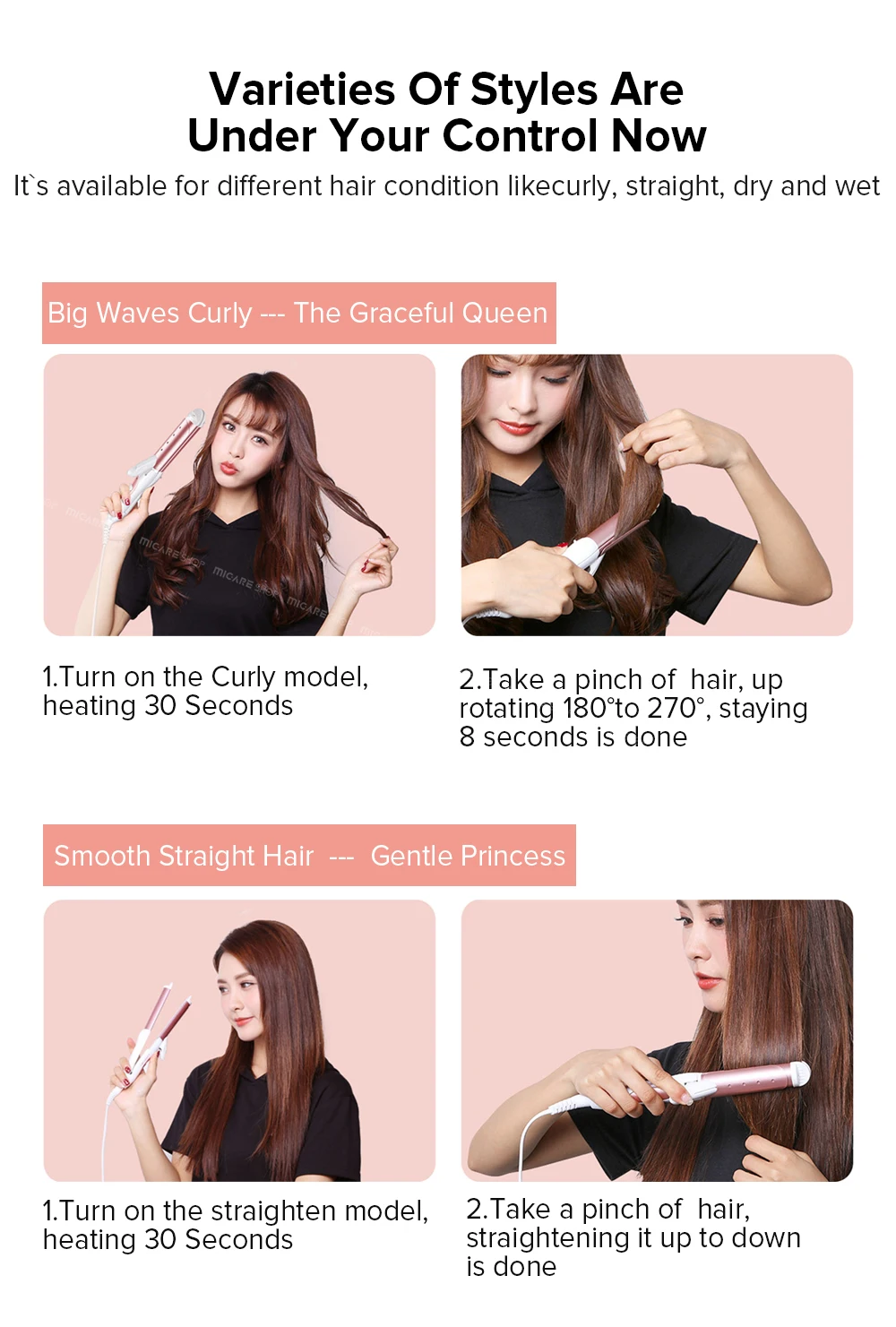 Varieties Of Styles Are Under Your Control Now

It`s available for different hair condition likecurly, straight, dry and wet

Big Waves Curly --- The Graceful Queen

MICARE SHOP MICARE SHOP MICARE

1.Turn on the Curly model, heating 30 Seconds

2.Take a pinch of hair, up rotating 180°to 270°, staying 8 seconds is done

Smooth Straight Hair --- Gentle Princess

1.Turn on the straighten model, heating 30 Seconds

2.Take a pinch of hair, straightening it up to down is done