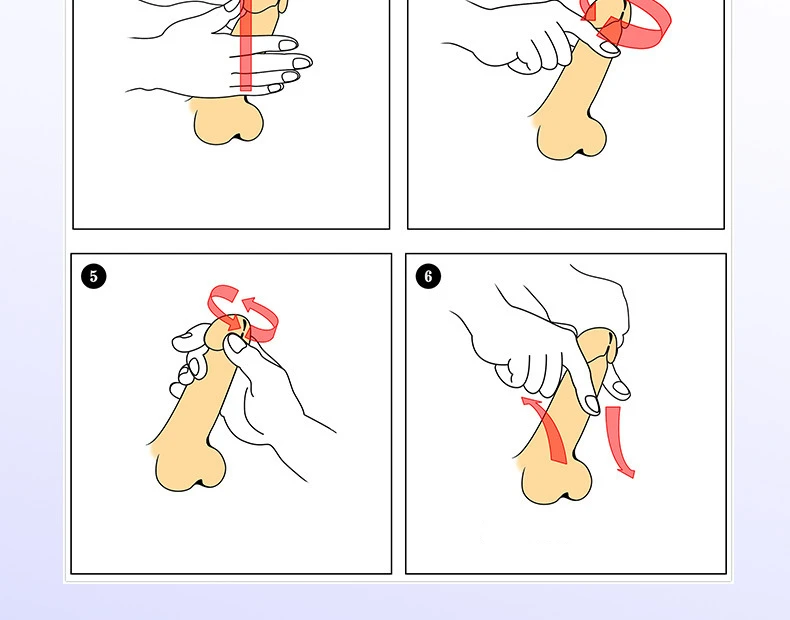 5

6