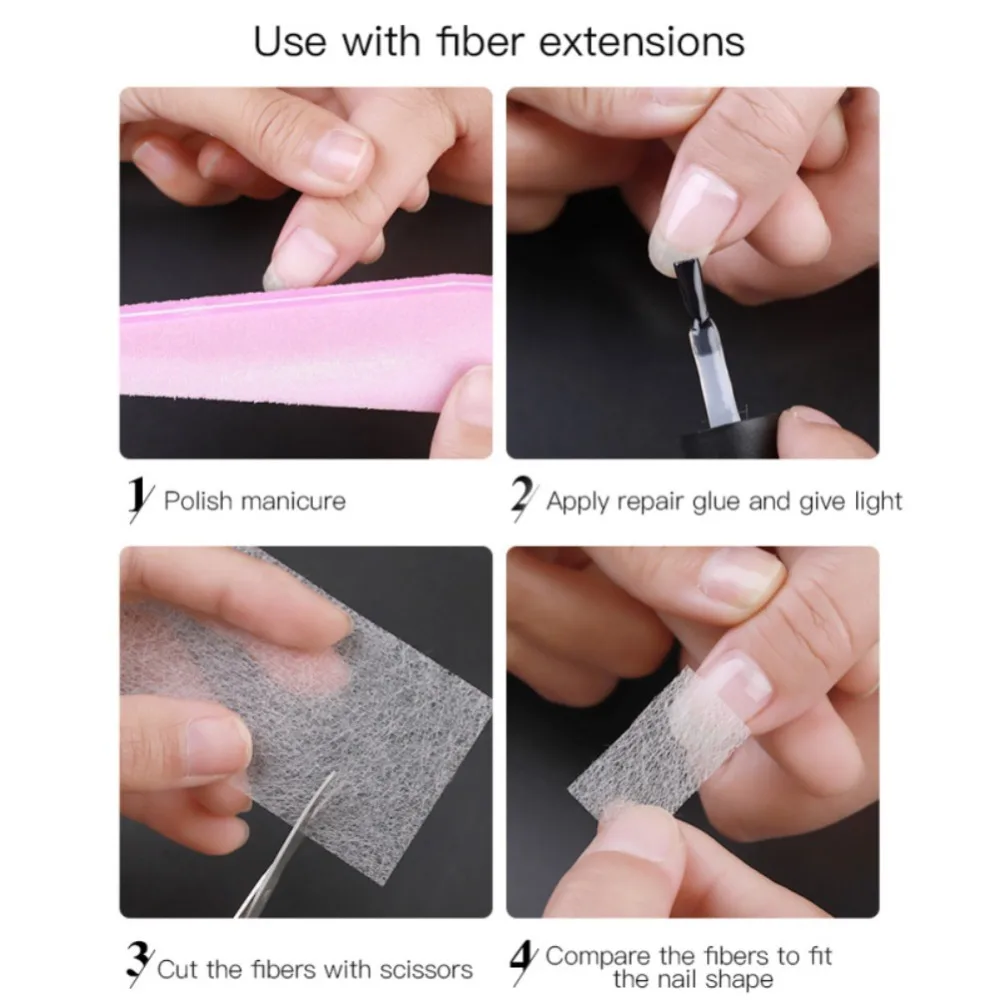 Use with fiber extensions

1 Polish manicure

2 Apply repair glue and give light

3 Cut the fibers with scissors

4 Compare the fibers to fit the nail shape