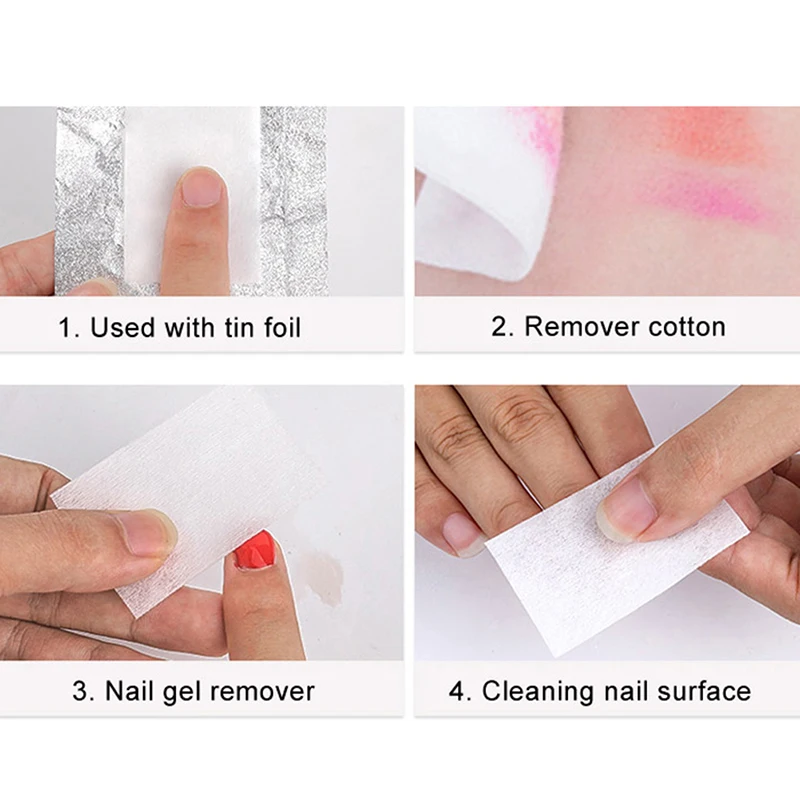 1. Used with tin foil

2. Remover cotton

3. Nail gel remover

4. Cleaning nail surface