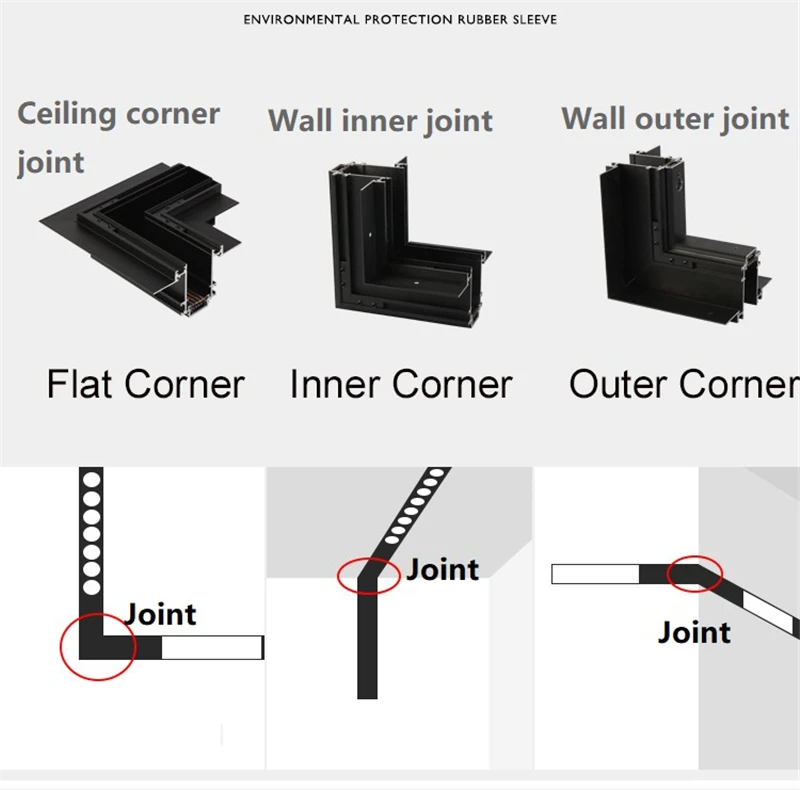 ENVIRONMENTAL PROTECTION RUBBER SLEEVE

Ceiling corner joint

Wall inner joint

Wall outer joint

Flat Corner

Inner Corner

Outer Corner

Joint

Joint

Joint