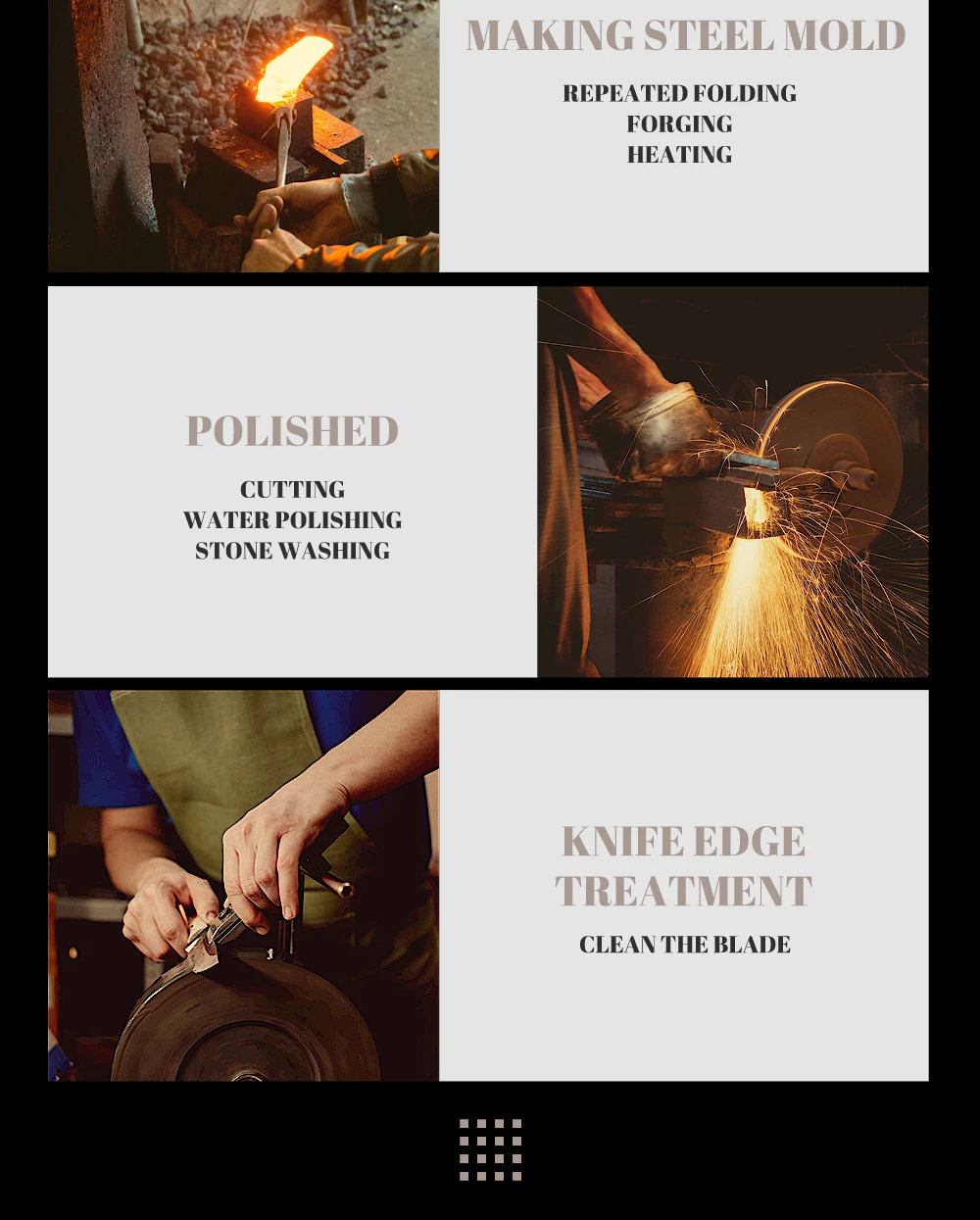 MAKING STEEL MOLD

REPEATED FOLDING
FORGING
HEATING

POLISHED

CUTTING
WATER POLISHING
STONE WASHING

KNIFE EDGE TREATMENT

CLEAN THE BLADE