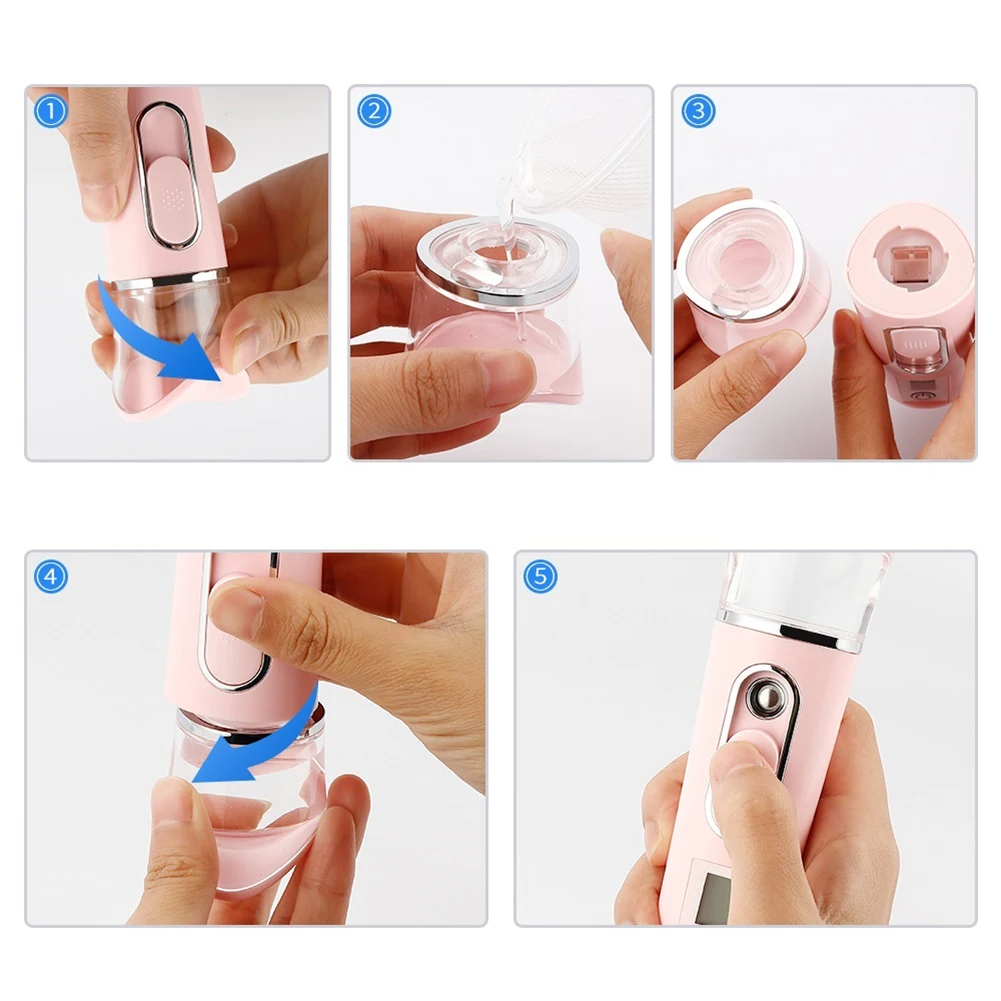 1

2

3

4

5