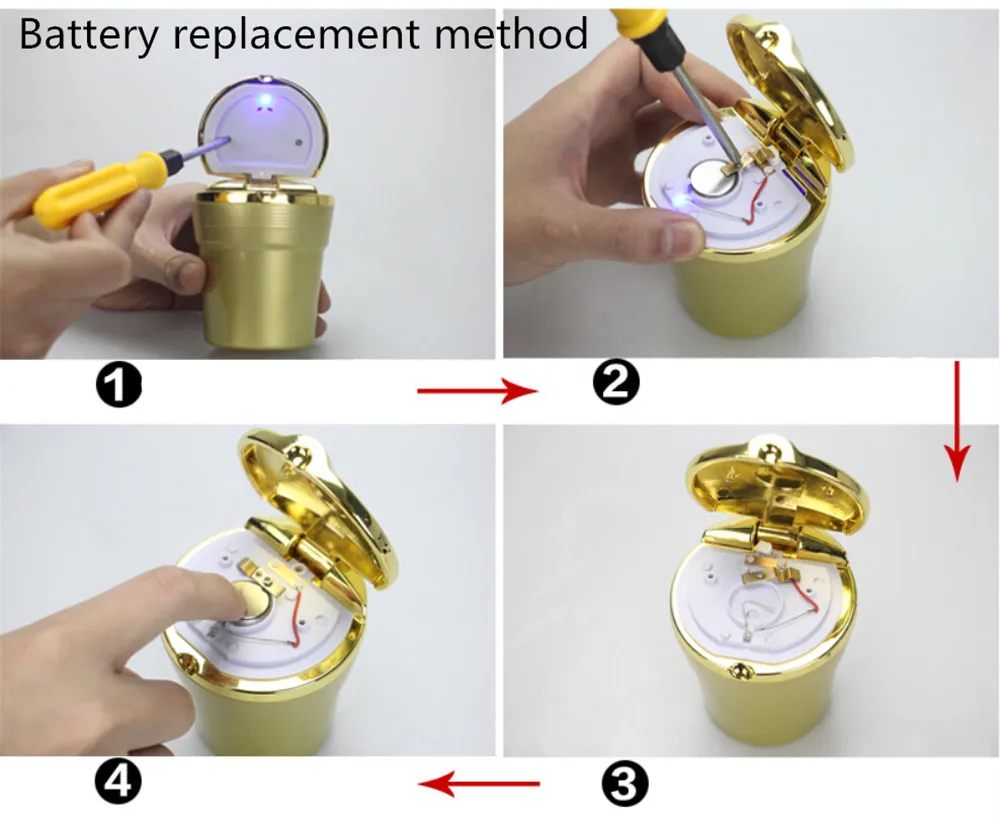 Battery replacement method

1

2

4

3