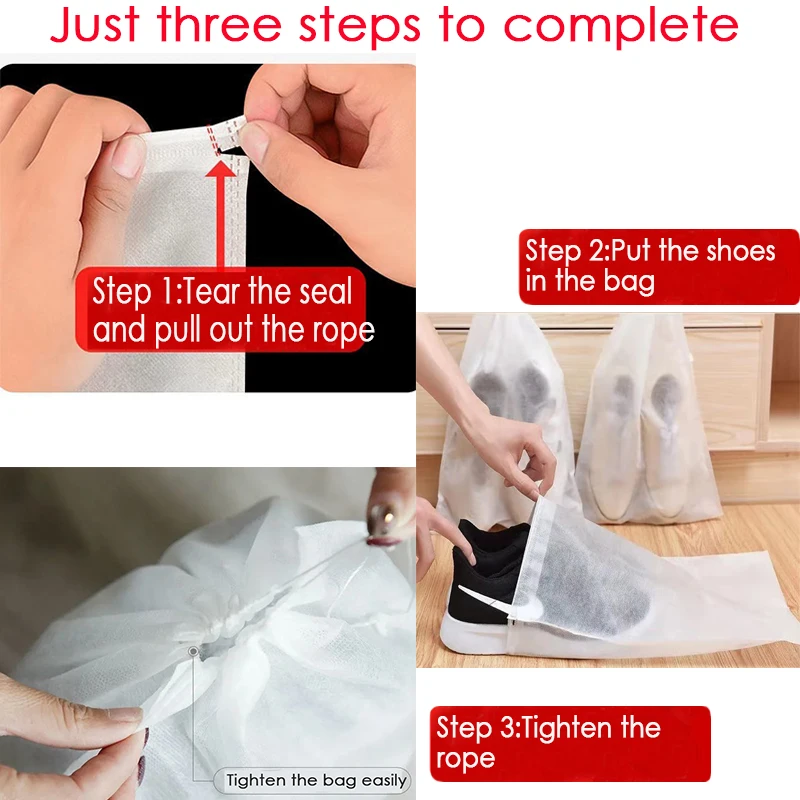 Just three steps to complete

Step 1:Tear the seal and pull out the rope

Step 2:Put the shoes in the bag

Tighten the bag easily

Step 3:Tighten the rope